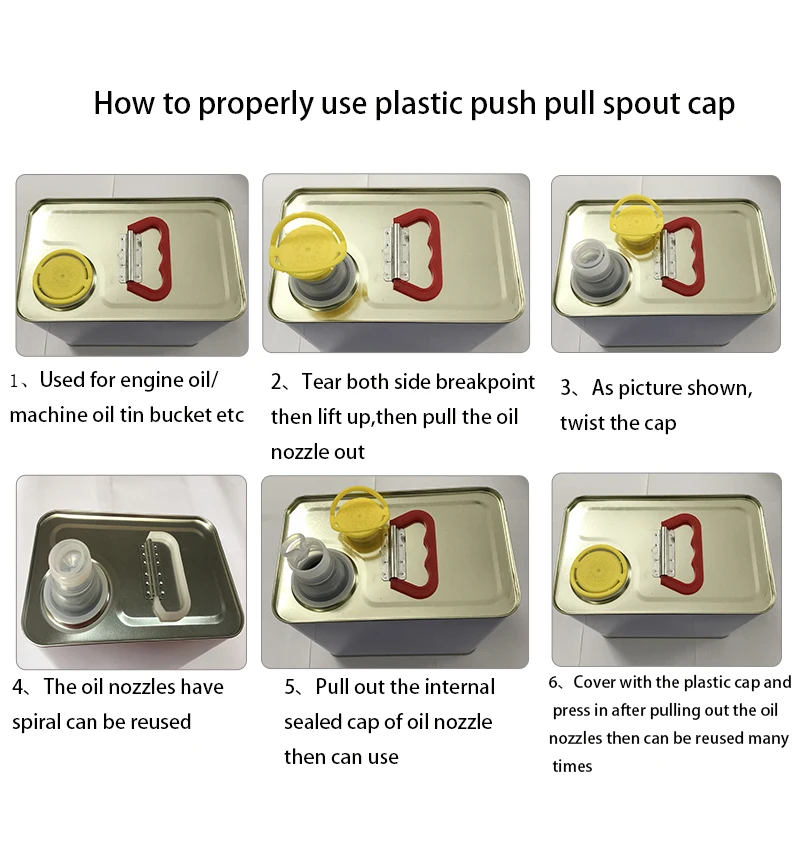 How to properly use plastic push pull spout cap

1、Used for engine oil/ machine oil tin bucket etc

2、Tear both side breakpoint then lift up,then pull the oil nozzle out

3、As picture shown, twist the cap

4、The oil nozzles have spiral can be reused

5、Pull out the internal sealed cap of oil nozzle then can use

6、Cover with the plastic cap and press in after pulling out the oil nozzles then can be reused many times