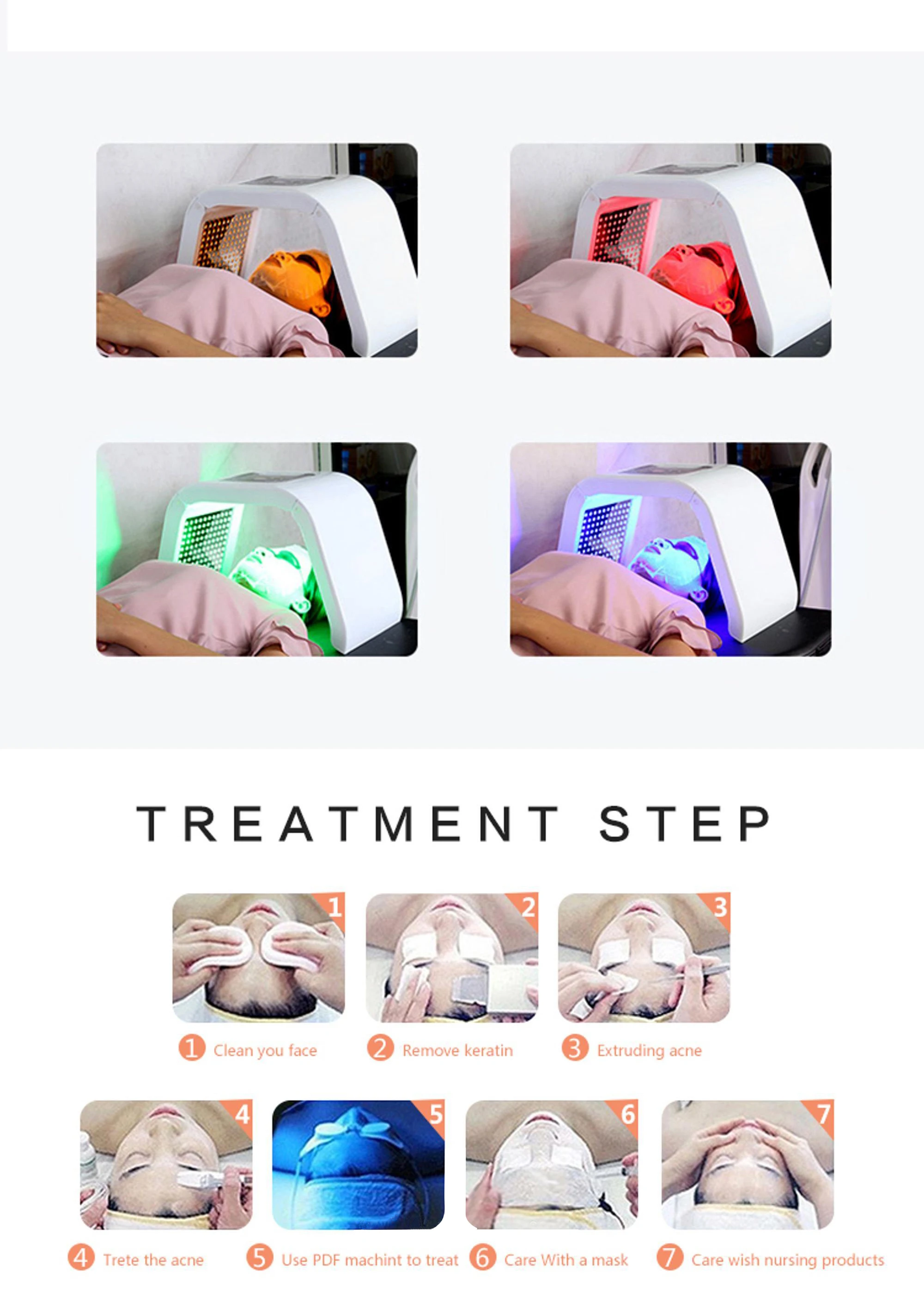 TREATMENT STEP

1

2

3

1 Clean you face

2 Remove keratin

3 Extruding acne

4

5

6

7

4 Trete the acne

5 Use PDF machint to treat

6 Care With a mask

7 Care wish nursing products