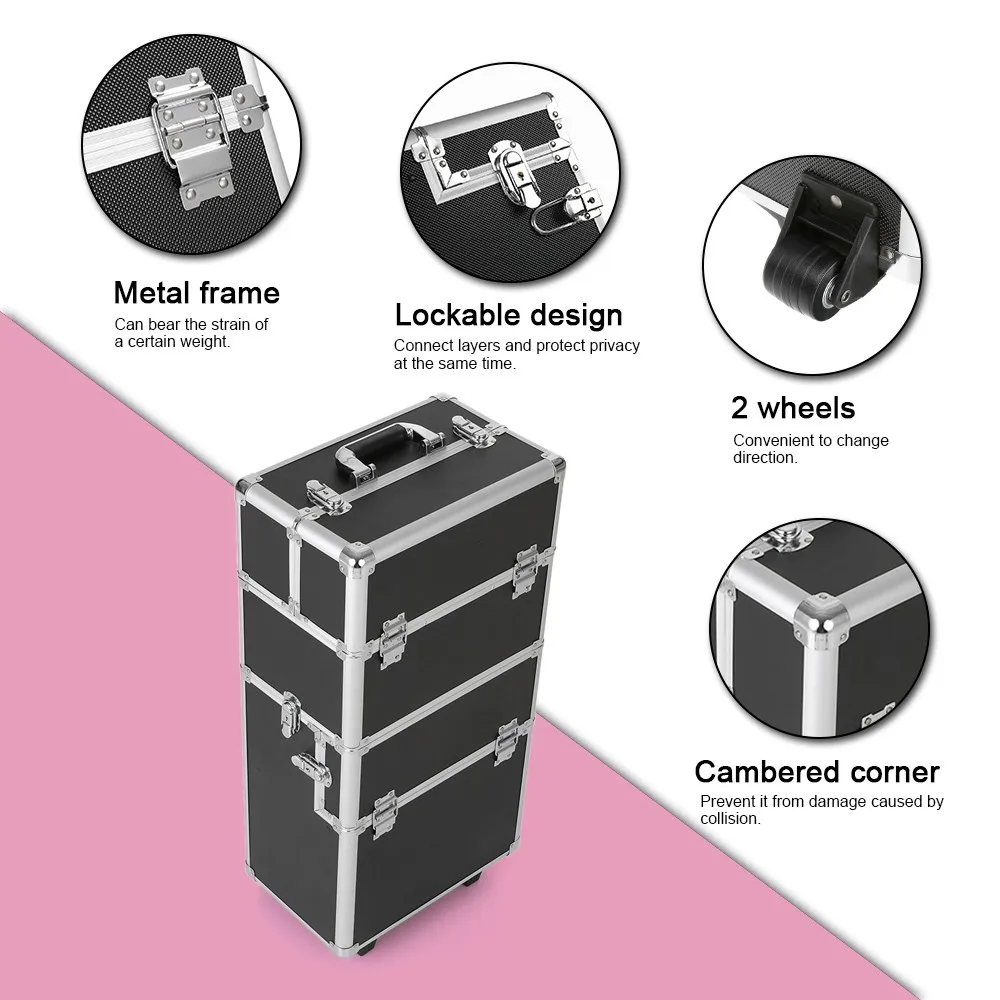 Metal frame
Can bear the strain of a certain weight.

Lockable design
Connect layers and protect privacy at the same time.

2 wheels
Convenient to change direction.

Cambered corner
Prevent it from damage caused by collision.