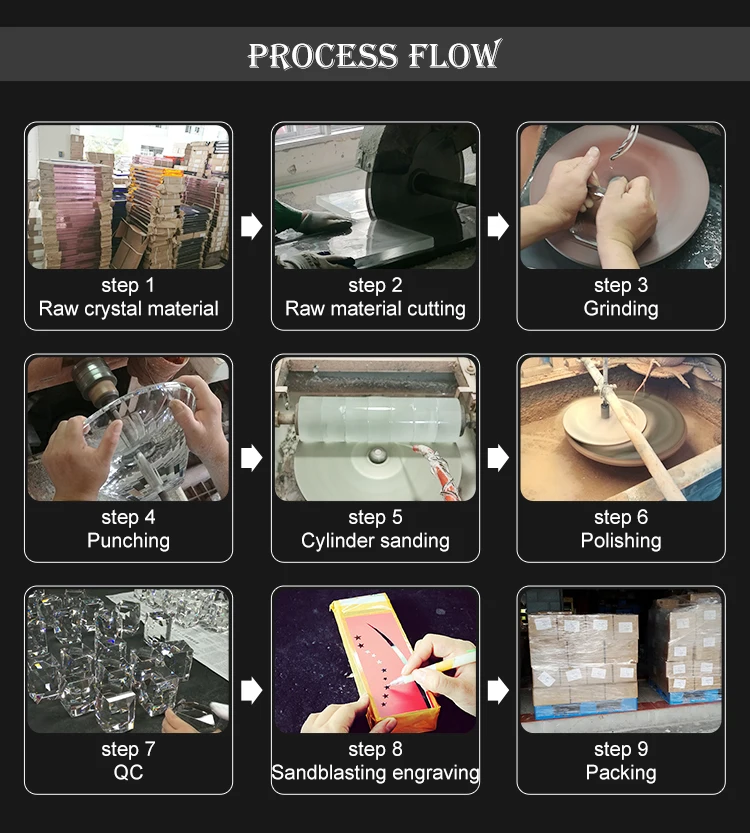 PROCESS FLOW

step 1
Raw crystal material

step 2
Raw material cutting

step 3
Grinding

step 4
Punching

step 5
Cylinder sanding

step 6
Polishing

step 7
QC

step 8
Sandblasting engraving

step 9
Packing