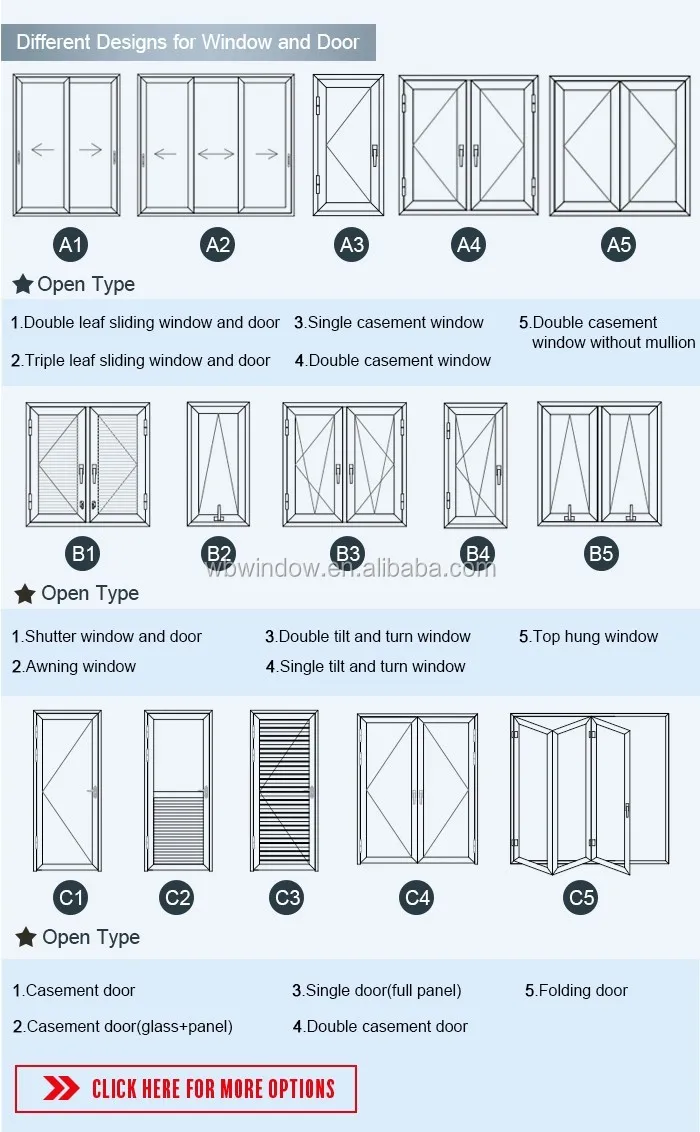 Different Designs for Window and Door

A1 A2 A3 A4 A5

Open Type

1.Double leaf sliding window and door
2.Triple leaf sliding window and door
3.Single casement window
4.Double casement window
5.Double casement window without mullion

B1 B2 B3 B4 B5

wbwindow.en.alibaba.com

Open Type

1.Shutter window and door
2.Awning window
3.Double tilt and turn window
4.Single tilt and turn window
5.Top hung window

C1 C2 C3 C4 C5

Open Type

1.Casement door
2.Casement door(glass+panel)
3.Single door(full panel)
4.Double casement door
5.Folding door

CLICK HERE FOR MORE OPTIONS