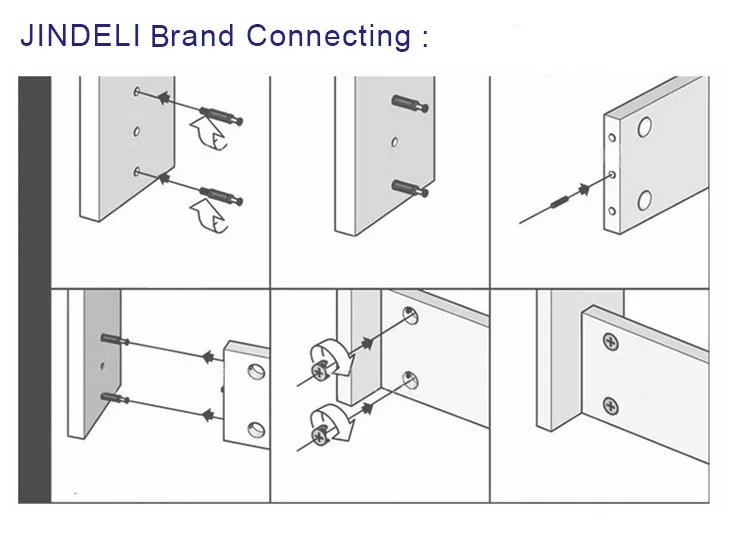 JINDELI Brand Connecting :