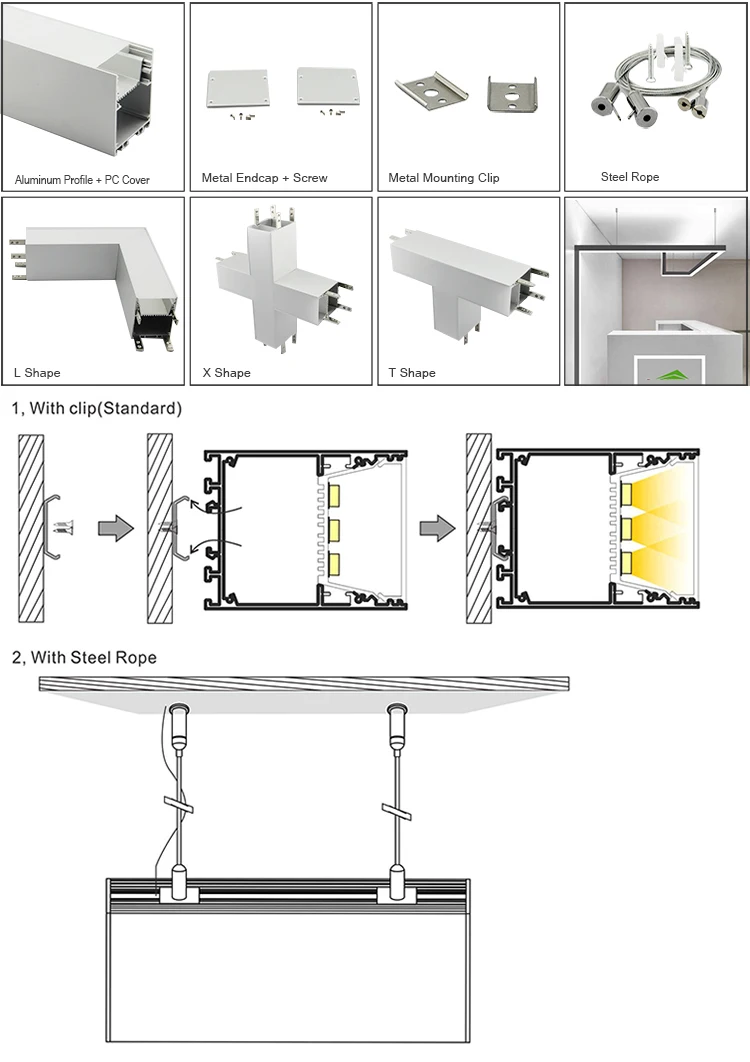 Aluminum Profile + PC Cover

Metal Endcap + Screw

Metal Mounting Clip

Steel Rope

L Shape

X Shape

T Shape

1, With clip(Standard)

2, With Steel Rope