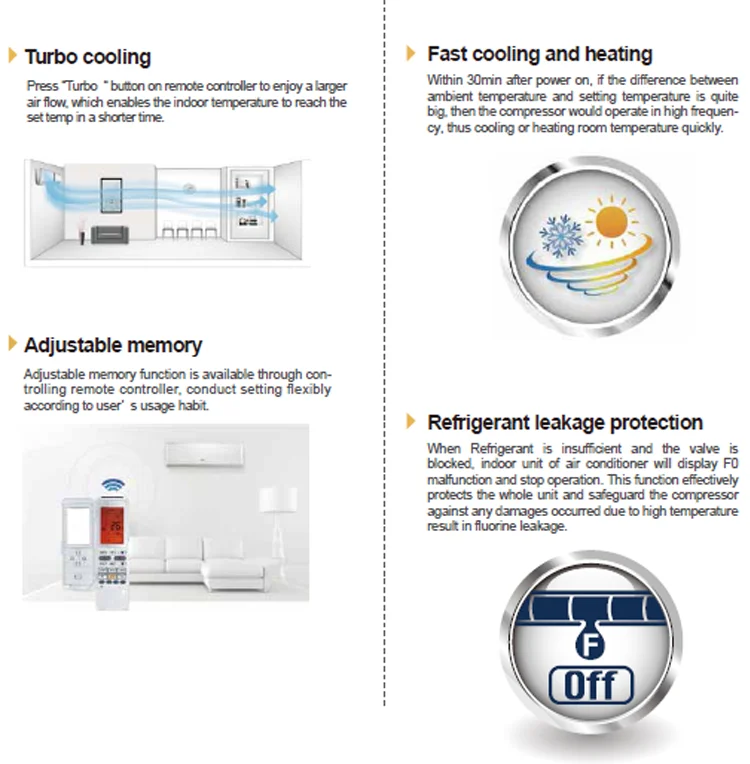 Turbo cooling

Press "Turbo " button on remote controller to enjoy a larger air flow, which enables the indoor temperature to reach the set temp in a shorter time.

Adjustable memory

Adjustable memory function is available through controlling remote controller, conduct setting flexibly according to user' s usage habit.

26

Fast cooling and heating

Within 30min after power on, if the difference between ambient temperature and setting temperature is quite big, then the compressor would operate in high frequency, thus cooling or heating room temperature quickly.

Refrigerant leakage protection

When Refrigerant is insufficient and the valve is blocked, indoor unit of air conditioner will display F0 malfunction and stop operation. This function effectively protects the whole unit and safeguard the compressor against any damages occurred due to high temperature result in fluorine leakage.

F

Off