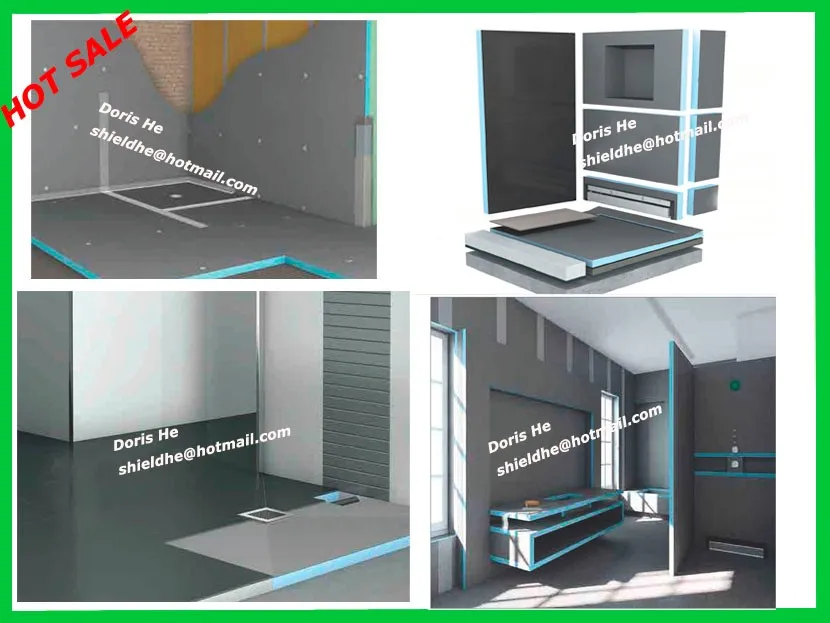 HOT SALE

Doris He
shieldhe@hotmail.com

Doris He
shieldhe@hotmail.com

Doris He
shieldhe@hotmail.com

Doris He
shieldhe@hotmail.com