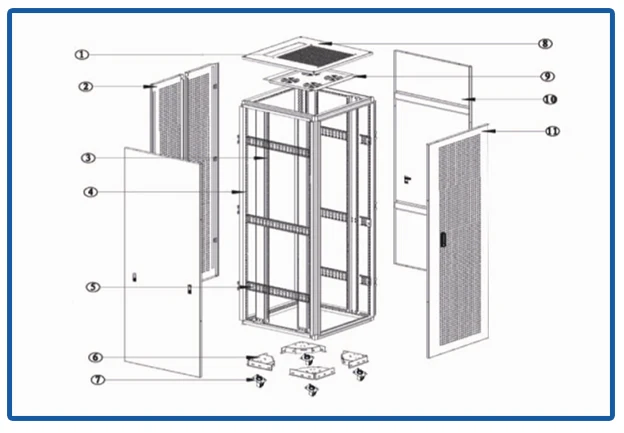 1
2
3
4
5
6
7
8
9
10
11