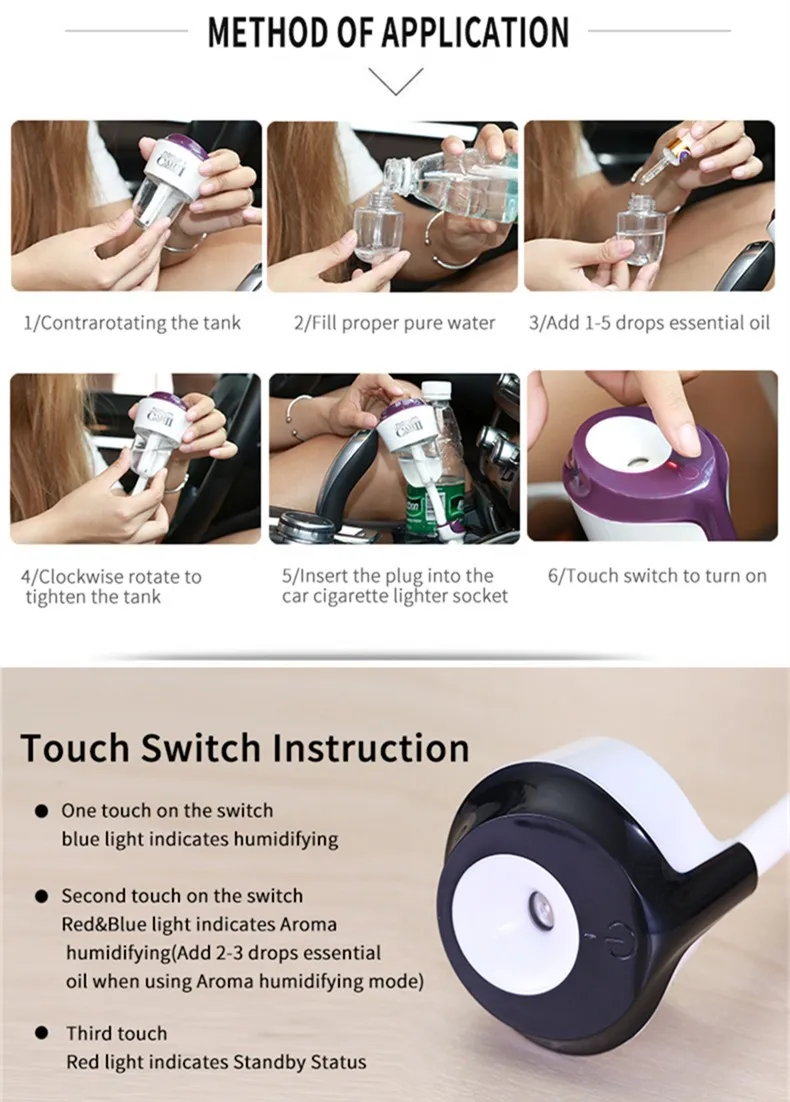 METHOD OF APPLICATION

1/Contrarotating the tank

2/Fill proper pure water

3/Add 1-5 drops essential oil

4/Clockwise rotate to tighten the tank

5/Insert the plug into the car cigarette lighter socket

6/Touch switch to turn on

Touch Switch Instruction

● One touch on the switch blue light indicates humidifying

● Second touch on the switch Red&Blue light indicates Aroma humidifying(Add 2-3 drops essential oil when using Aroma humidifying mode)

● Third touch Red light indicates Standby Status