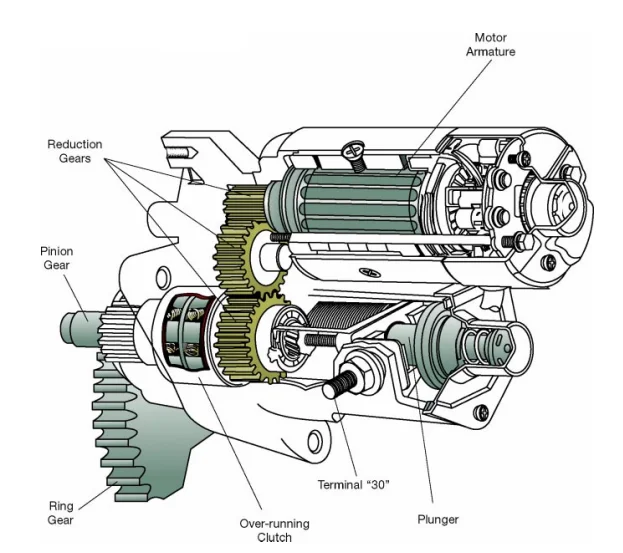 Motor Armature

Reduction Gears

Pinion Gear

Terminal “30”

Ring Gear

Over-running Clutch

Plunger