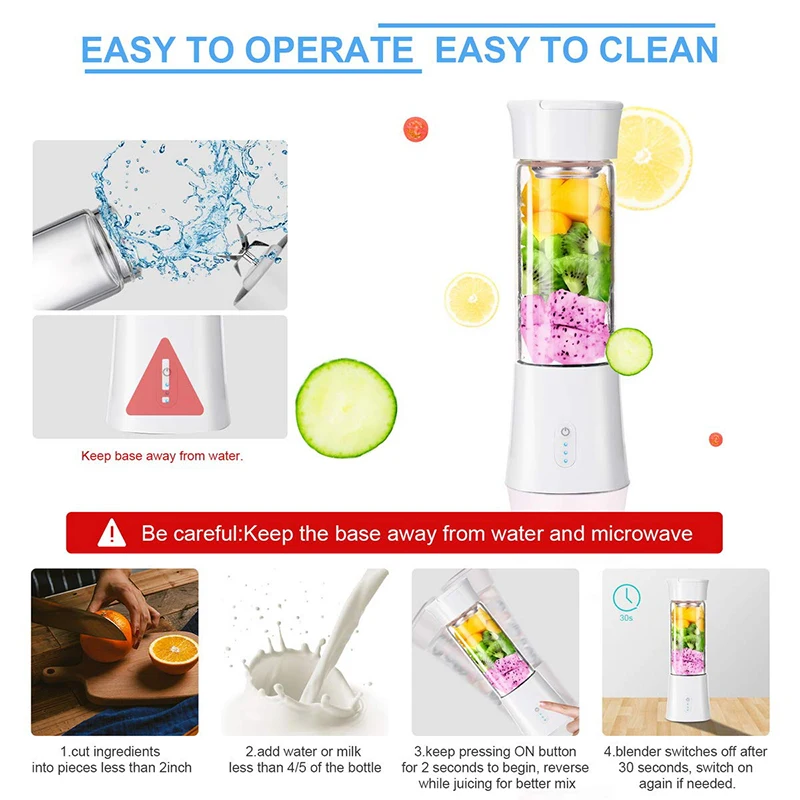 EASY TO OPERATE EASY TO CLEAN

Keep base away from water.

Be careful:Keep the base away from water and microwave

30s

1.cut ingredients into pieces less than 2inch

2.add water or milk less than 4/5 of the bottle

3.keep pressing ON button for 2 seconds to begin, reverse while juicing for better mix

4.blender switches off after 30 seconds, switch on again if needed.