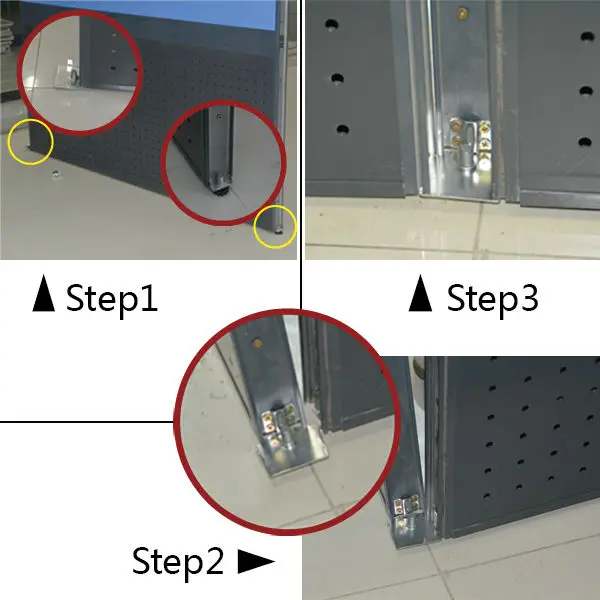 ▲ Step1

▲ Step3

Step2 ►