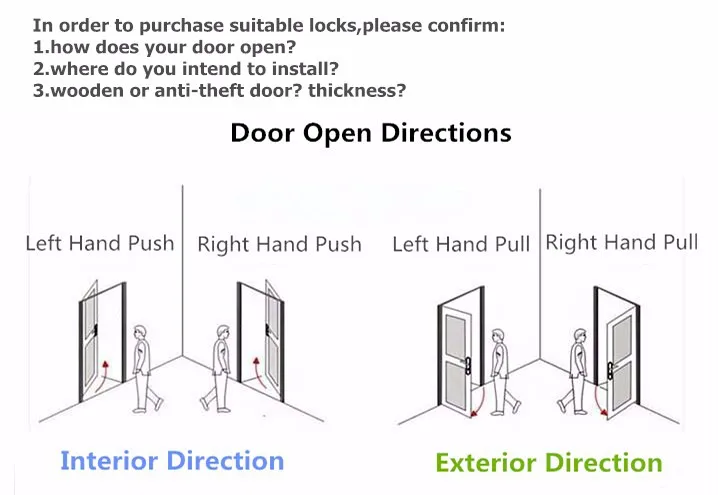 In order to purchase suitable locks,please confirm:
1.how does your door open?
2.where do you intend to install?
3.wooden or anti-theft door? thickness?

Door Open Directions

Left Hand Push

Right Hand Push

Left Hand Pull

Right Hand Pull

Interior Direction

Exterior Direction