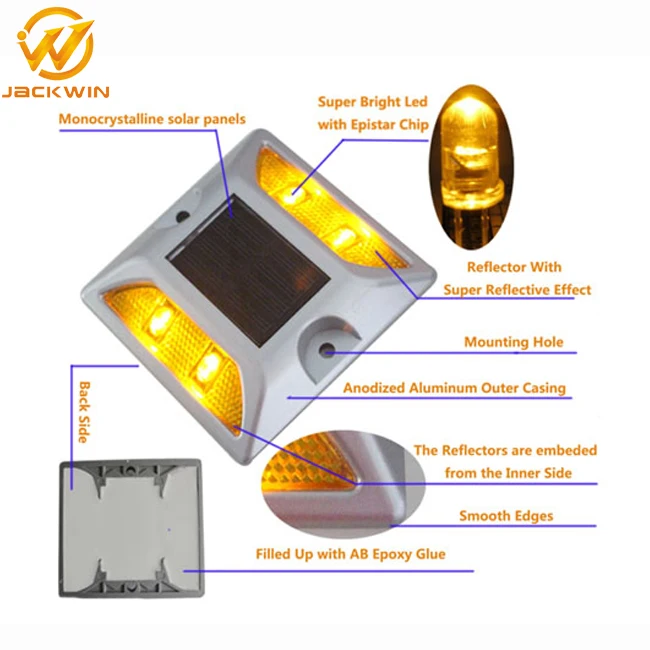 JACKWIN

Monocrystalline solar panels

Super Bright Led with Epistar Chip

Reflector With Super Reflective Effect

Mounting Hole

Anodized Aluminum Outer Casing

Back Side

The Reflectors are embeded from the Inner Side

Smooth Edges

Filled Up with AB Epoxy Glue