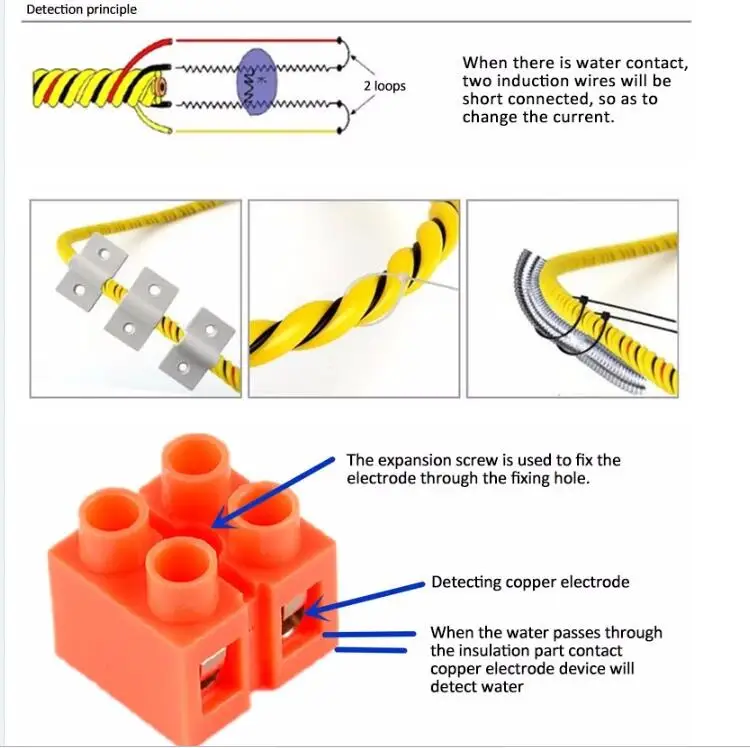 Detection principle

2 loops

When there is water contact, two induction wires will be short connected, so as to change the current.

The expansion screw is used to fix the electrode through the fixing hole.

Detecting copper electrode

When the water passes through the insulation part contact copper electrode device will detect water