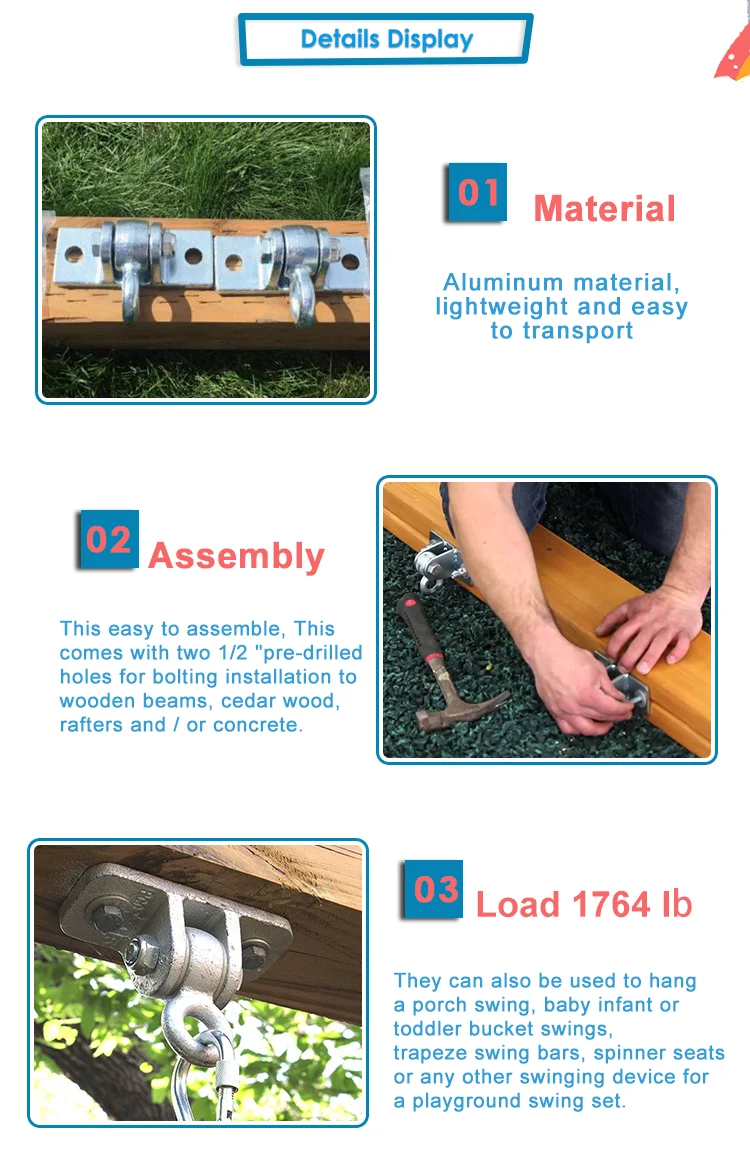 Details Display

01 Material

Aluminum material, lightweight and easy to transport

02 Assembly

This easy to assemble, This comes with two 1/2 "pre-drilled holes for bolting installation to wooden beams, cedar wood, rafters and / or concrete.

03 Load 1764 lb

They can also be used to hang a porch swing, baby infant or toddler bucket swings, trapeze swing bars, spinner seats or any other swinging device for a playground swing set.