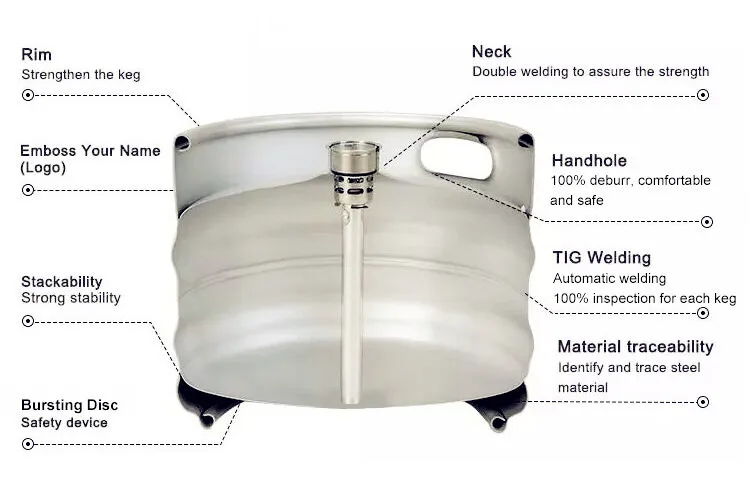 Rim
Strengthen the keg

Emboss Your Name (Logo)

Stackability
Strong stability

Bursting Disc
Safety device

Neck
Double welding to assure the strength

Handhole
100% deburr, comfortable and safe

TIG Welding
Automatic welding
100% inspection for each keg

Material traceability
Identify and trace steel material