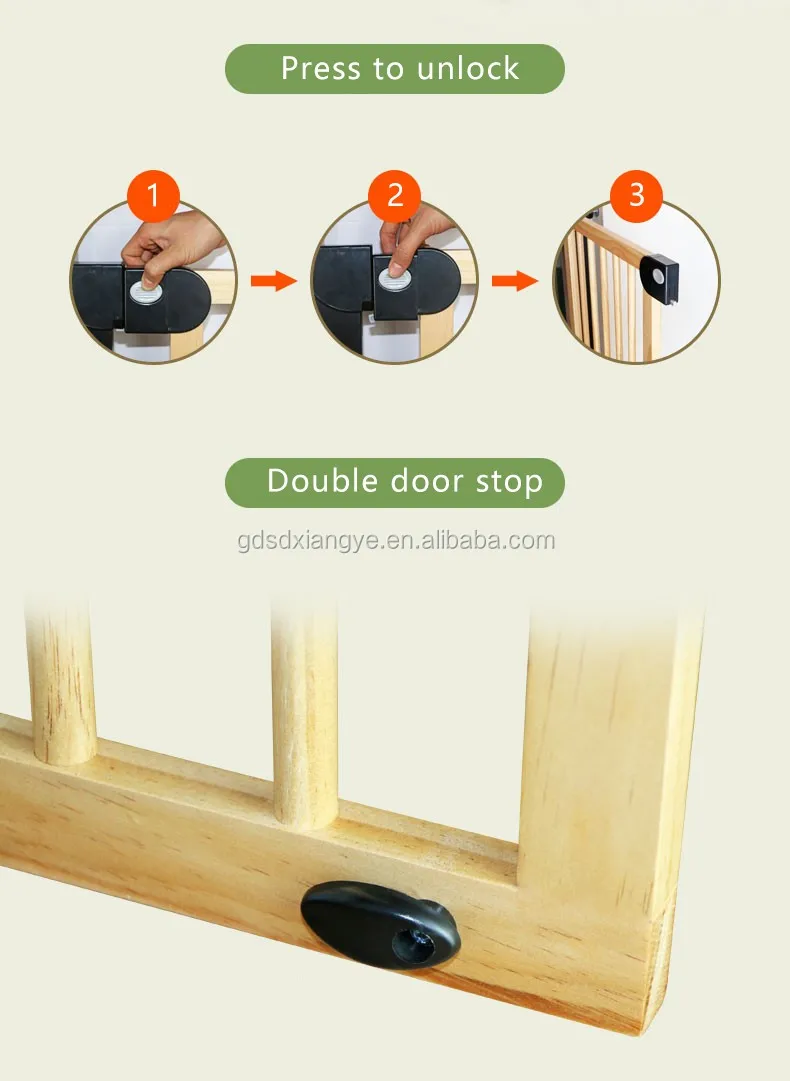 Press to unlock

1

2

3

Double door stop

gdsdxiangye.en.alibaba.com