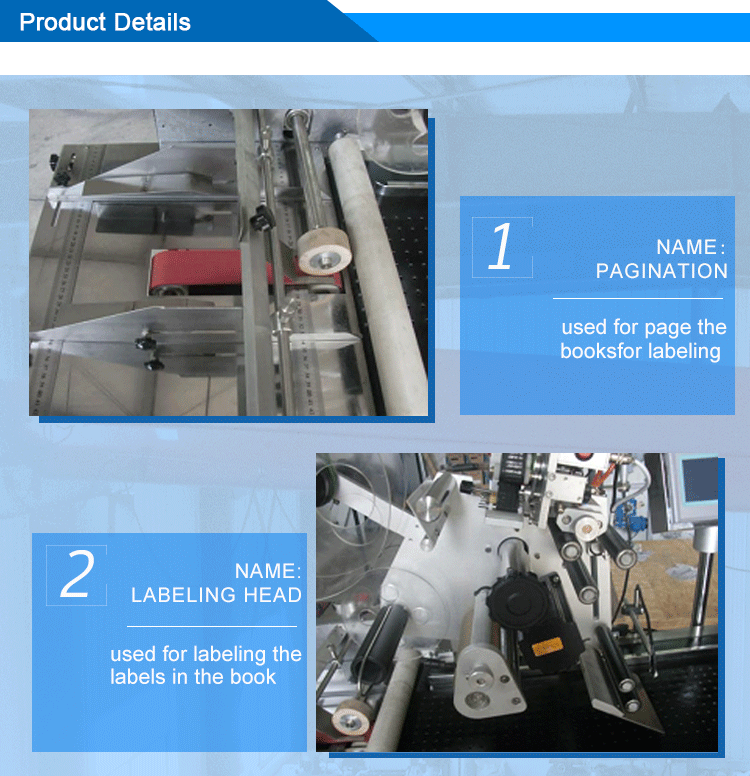 Product Details

1

NAME:
PAGINATION

used for page the booksfor labeling

2

NAME:
LABELING HEAD

used for labeling the labels in the book