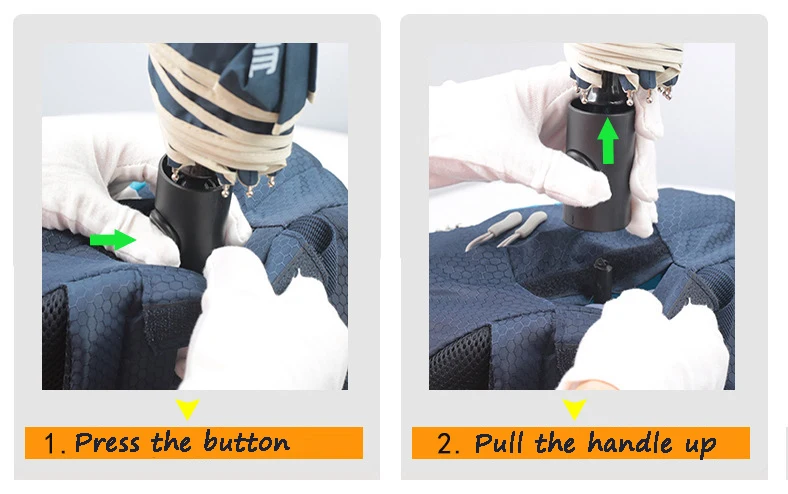 1. Press the button

2. Pull the handle up