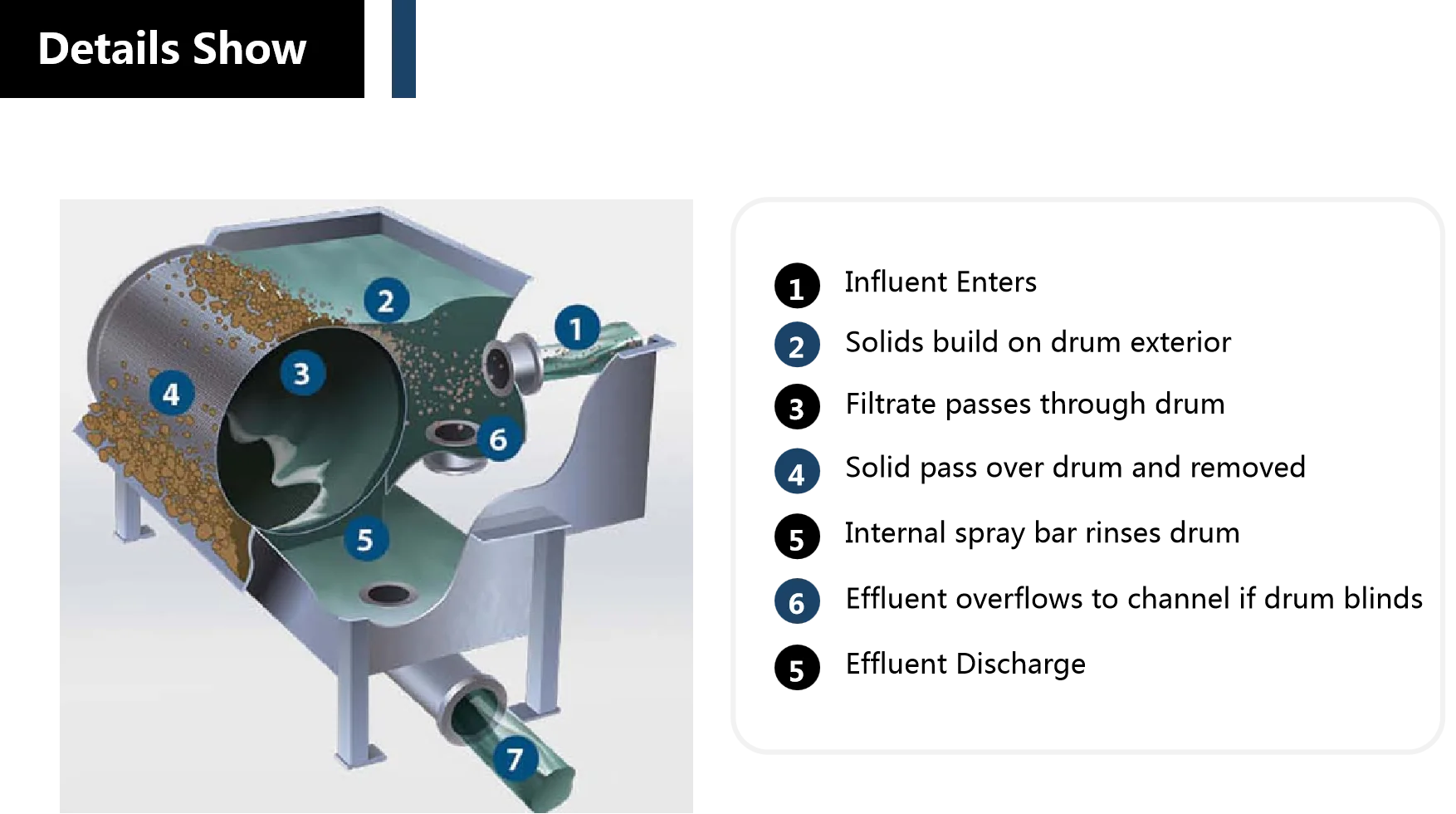 Details Show

2
1
3
4
6
5
7

1 Influent Enters

2 Solids build on drum exterior

3 Filtrate passes through drum

4 Solid pass over drum and removed

5 Internal spray bar rinses drum

6 Effluent overflows to channel if drum blinds

5 Effluent Discharge