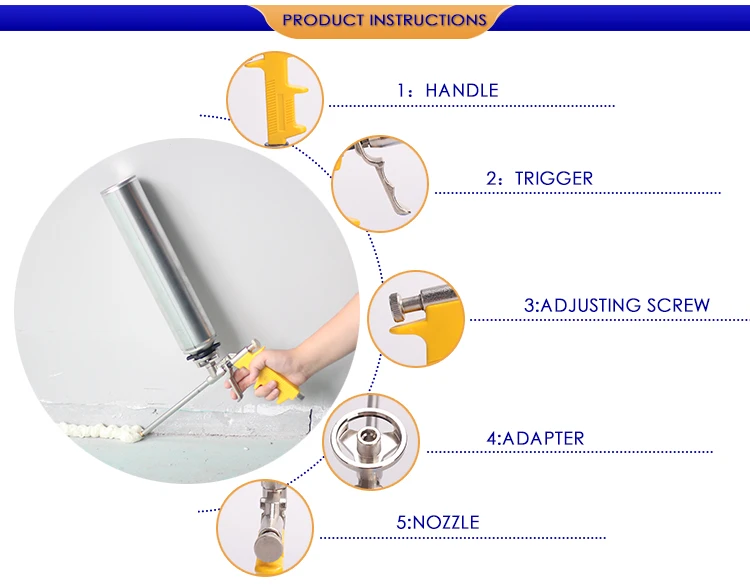 PRODUCT INSTRUCTIONS

1：HANDLE

2：TRIGGER

3:ADJUSTING SCREW

4:ADAPTER

5:NOZZLE