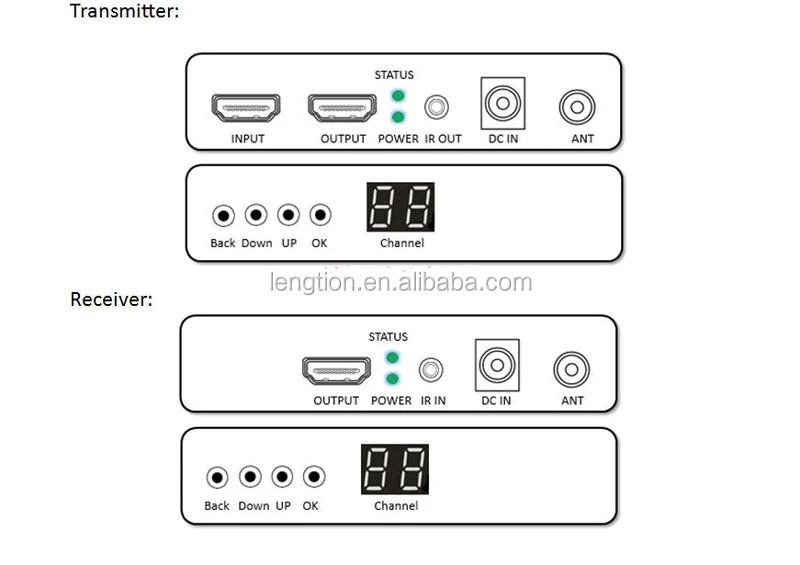 Transmitter:

STATUS

INPUT OUTPUT POWER IR OUT DC IN ANT

Back Down UP OK Channel

lengtion.en.alibaba.com

Receiver:

STATUS

OUTPUT POWER IR IN DC IN ANT

Back Down UP OK Channel