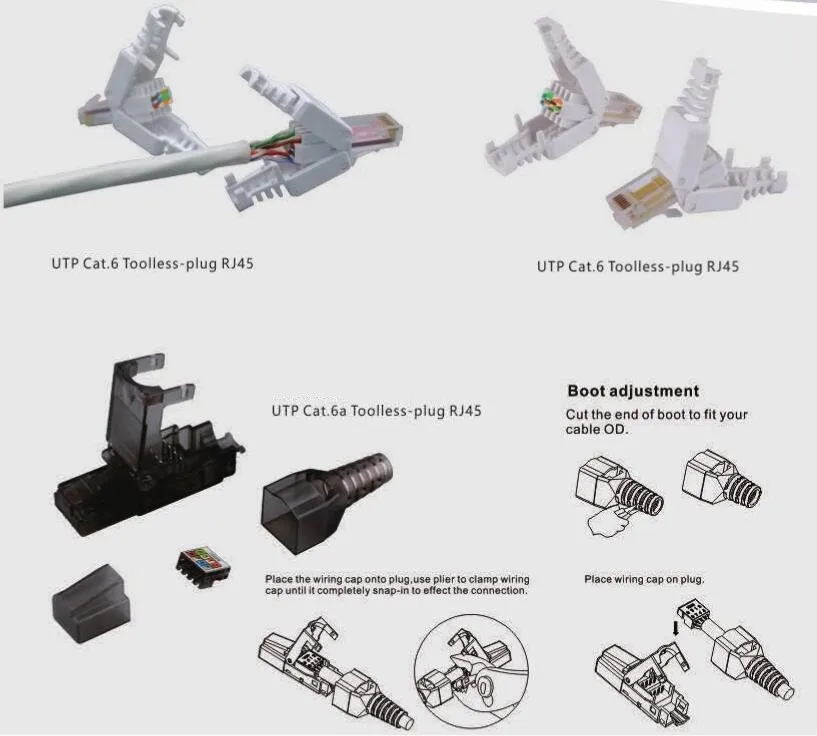 UTP Cat.6 Toolless-plug RJ45

UTP Cat.6 Toolless-plug RJ45

UTP Cat.6a Toolless-plug RJ45

Boot adjustment

Cut the end of boot to fit your cable OD.

Place the wiring cap onto plug,use plier to clamp wiring cap until it completely snap-in to effect the connection.

Place wiring cap on plug.