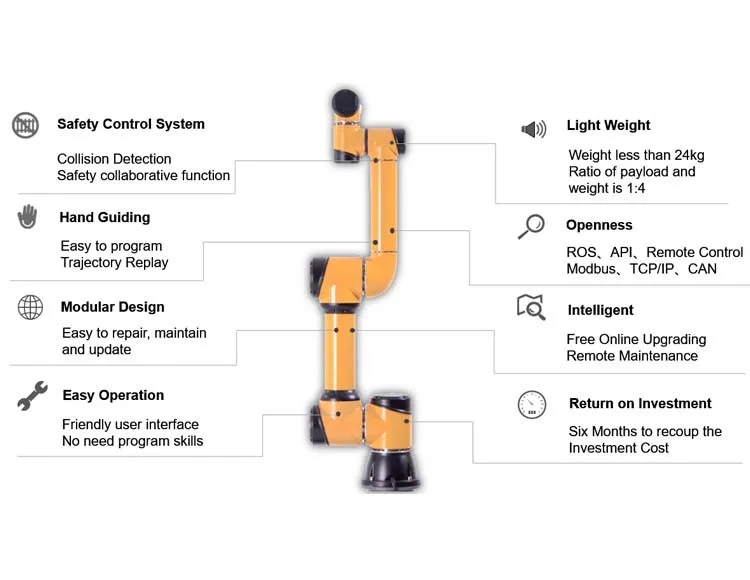 Safety Control System

Collision Detection
Safety collaborative function

Hand Guiding

Easy to program
Trajectory Replay

Modular Design

Easy to repair, maintain and update

Easy Operation

Friendly user interface
No need program skills

Light Weight

Weight less than 24kg
Ratio of payload and weight is 1:4

Openness

ROS、API、Remote Control
Modbus、TCP/IP、CAN

Intelligent

Free Online Upgrading
Remote Maintenance

Return on Investment

Six Months to recoup the Investment Cost