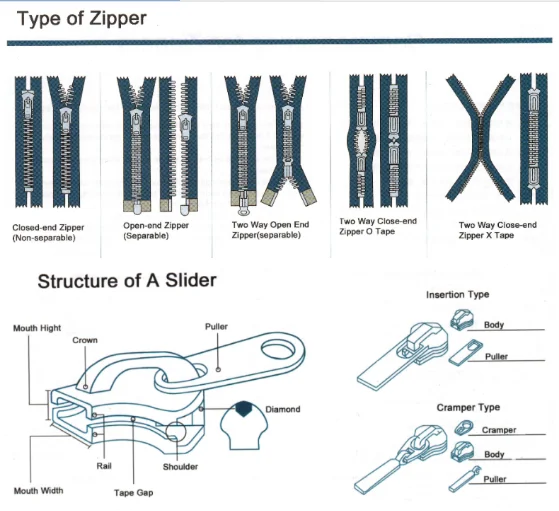 Type of Zipper

Closed-end Zipper (Non-separable)

Open-end Zipper (Separable)

Two Way Open End Zipper(separable)

Two Way Close-end Zipper O Tape

Two Way Close-end Zipper X Tape

Structure of A Slider

Mouth Hight

Crown

Puller

Diamond

Rail

Shoulder

Mouth Width

Tape Gap

Insertion Type

Body

Puller

Cramper Type

Cramper

Body

Puller