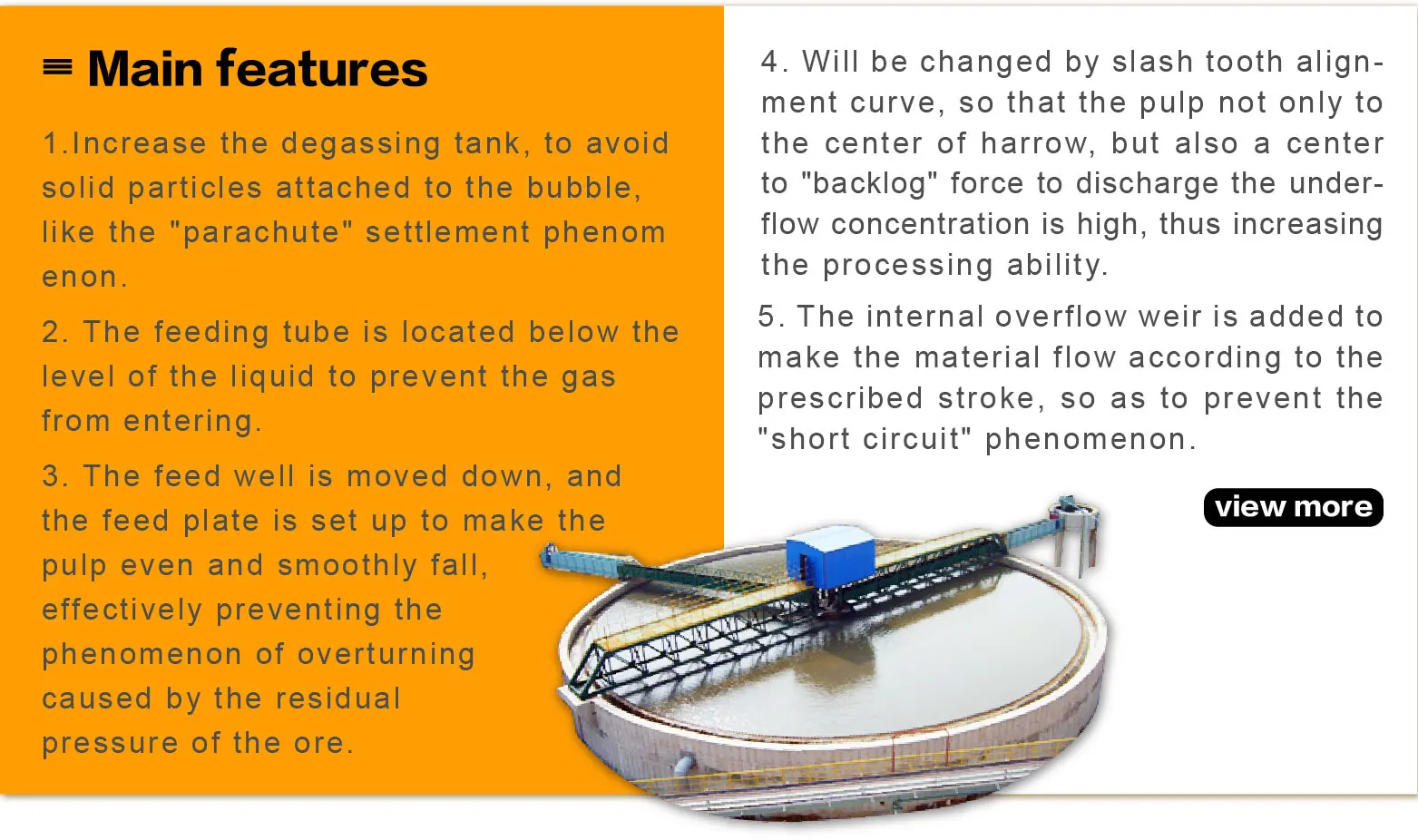 Main features

1.Increase the degassing tank, to avoid solid particles attached to the bubble, like the "parachute" settlement phenom enon.

2. The feeding tube is located below the level of the liquid to prevent the gas from entering.

3. The feed well is moved down, and the feed plate is set up to make the pulp even and smoothly fall, effectively preventing the phenomenon of overturning caused by the residual pressure of the ore.

4. Will be changed by slash tooth alignment curve, so that the pulp not only to the center of harrow, but also a center to "backlog" force to discharge the underflow concentration is high, thus increasing the processing ability.

5. The internal overflow weir is added to make the material flow according to the prescribed stroke, so as to prevent the "short circuit" phenomenon.

view more