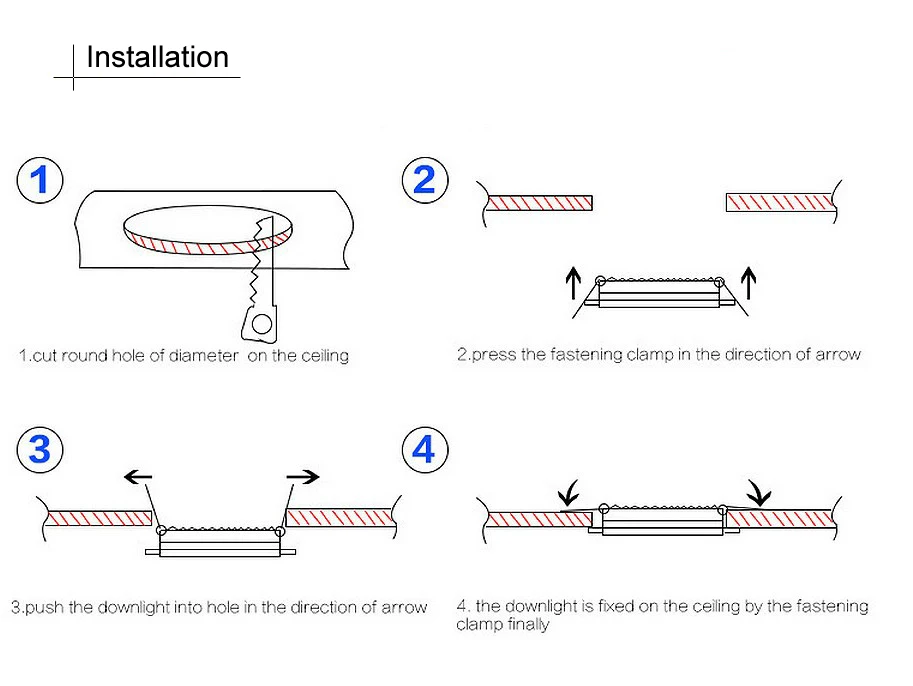 Installation

1

1.cut round hole of diameter on the ceiling

2

2.press the fastening clamp in the direction of arrow

3

3.push the downlight into hole in the direction of arrow

4

4. the downlight is fixed on the ceiling by the fastening clamp finally