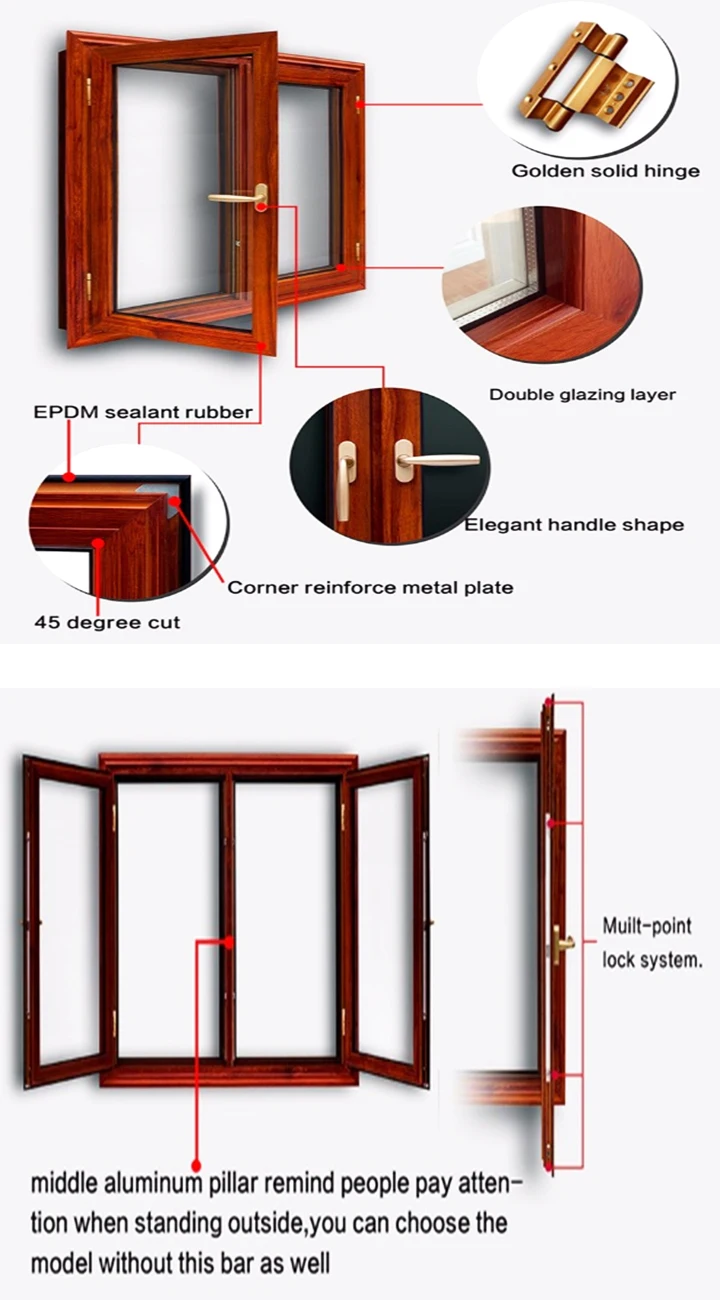 Golden solid hinge

Double glazing layer

EPDM sealant rubber

Elegant handle shape

Corner reinforce metal plate

45 degree cut

Muilt-point lock system.

middle aluminum pillar remind people pay attention when standing outside,you can choose the model without this bar as well