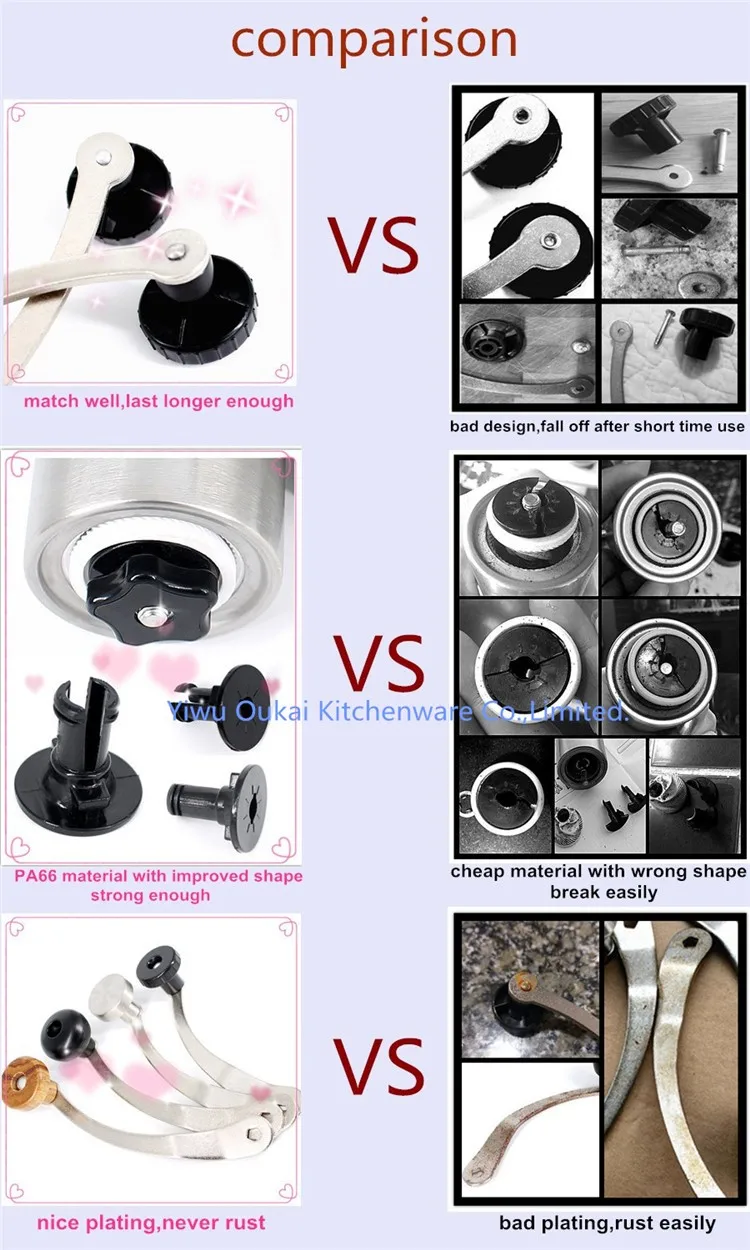 comparison

VS

match well,last longer enough

bad design,fall off after short time use

VS

Yiwu Oukai Kitchenware Co.,Limited.

PA66 material with improved shape strong enough

cheap material with wrong shape break easily

VS

nice plating,never rust

bad plating,rust easily