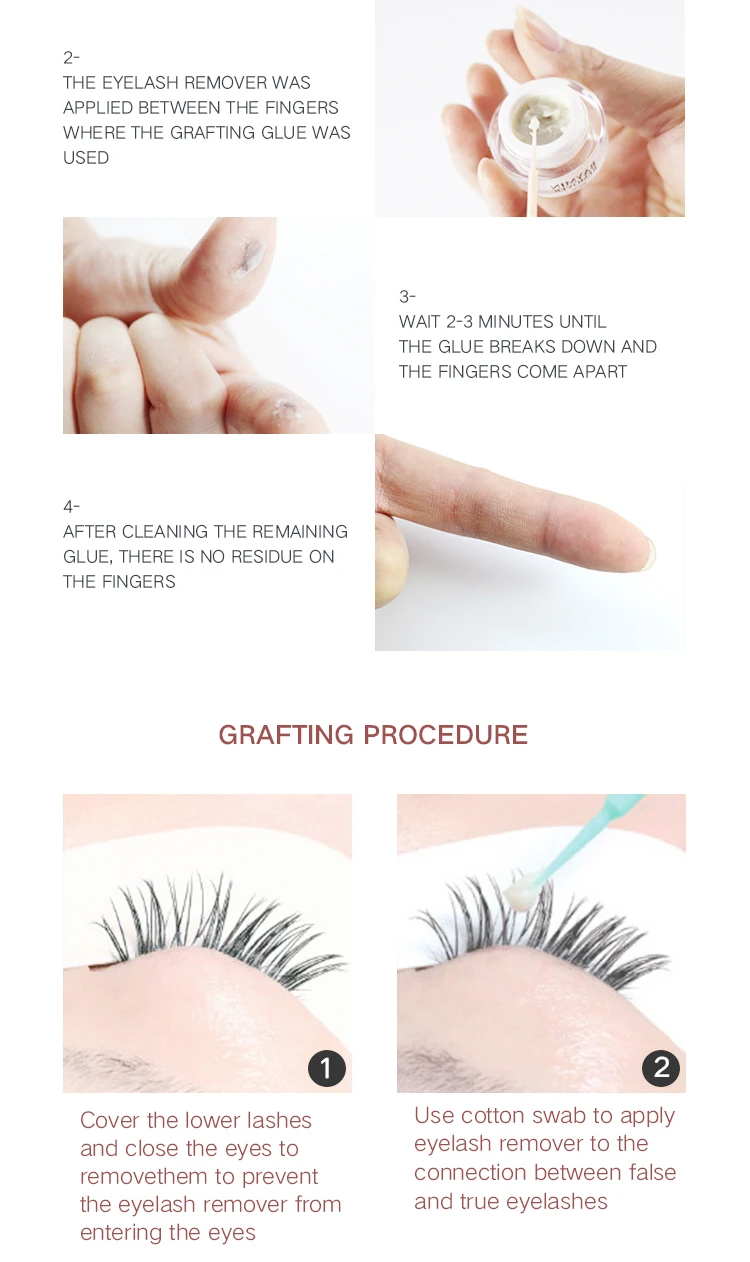 2-
THE EYELASH REMOVER WAS APPLIED BETWEEN THE FINGERS WHERE THE GRAFTING GLUE WAS USED

3-
WAIT 2-3 MINUTES UNTIL THE GLUE BREAKS DOWN AND THE FINGERS COME APART

4-
AFTER CLEANING THE REMAINING GLUE, THERE IS NO RESIDUE ON THE FINGERS

GRAFTING PROCEDURE

1
Cover the lower lashes and close the eyes to removethem to prevent the eyelash remover from entering the eyes

2
Use cotton swab to apply eyelash remover to the connection between false and true eyelashes