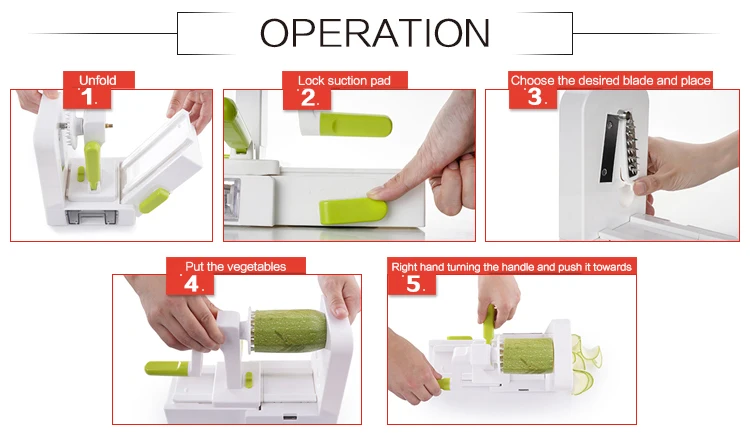 OPERATION

Unfold
1.

Lock suction pad
2.

Choose the desired blade and place
3.

Put the vegetables
4.

Right hand turning the handle and push it towards
5.