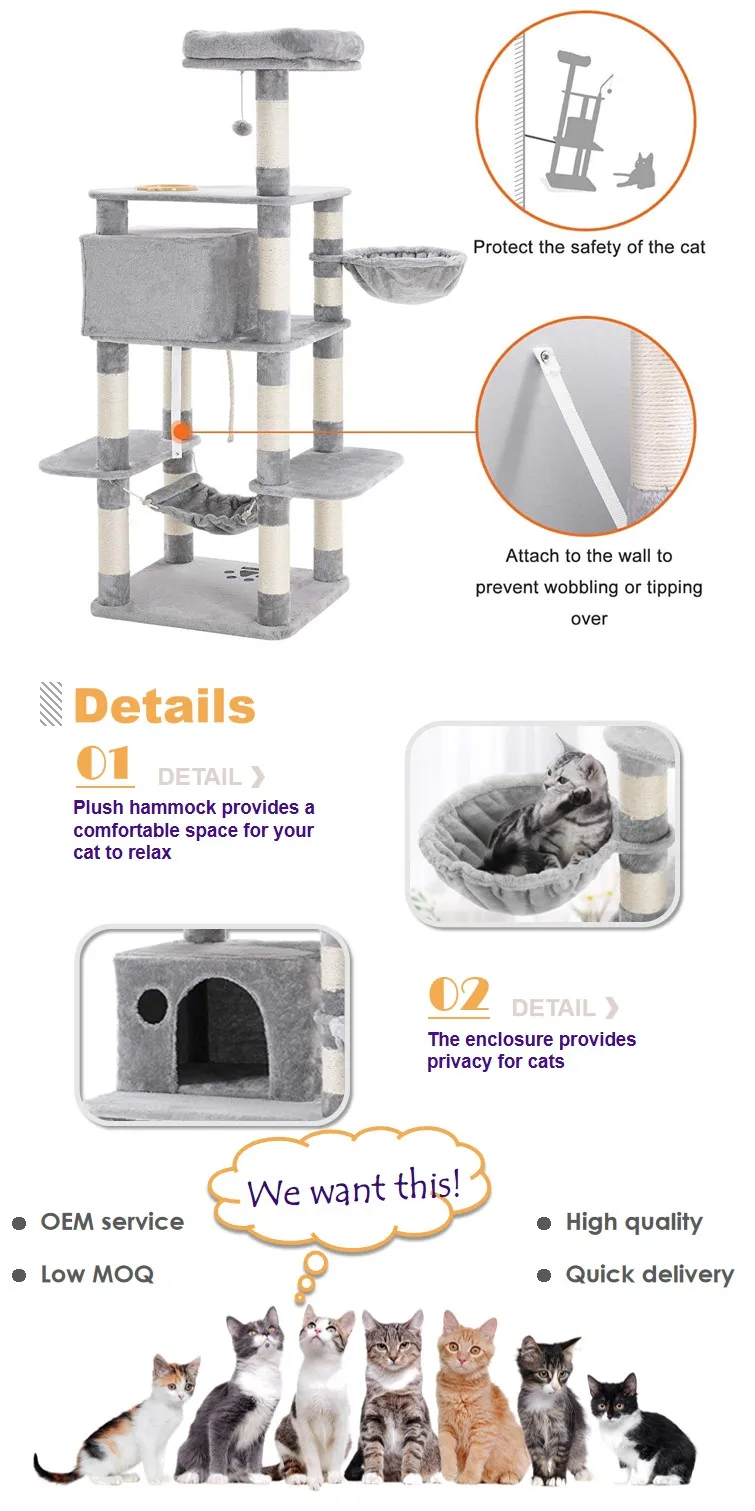 Protect the safety of the cat

Attach to the wall to prevent wobbling or tipping over

Details

01 DETAIL ❯

Plush hammock provides a comfortable space for your cat to relax

02 DETAIL ❯

The enclosure provides privacy for cats

We want this!

OEM service

Low MOQ

High quality

Quick delivery