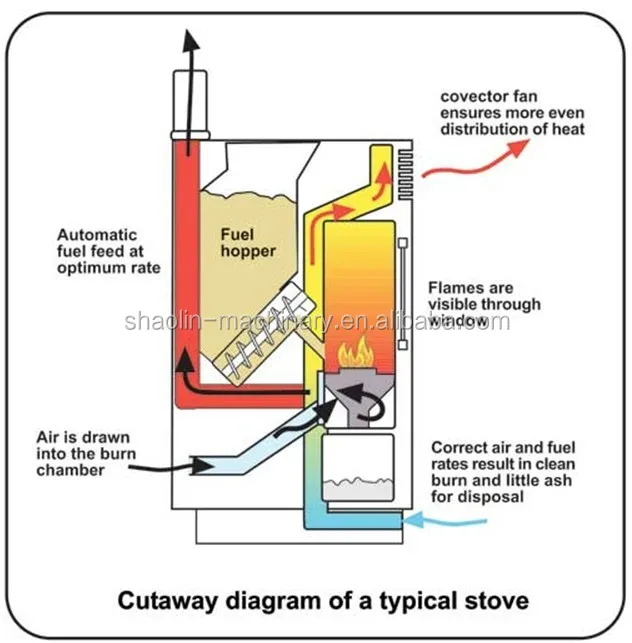 covector fan ensures more even distribution of heat

Automatic fuel feed at optimum rate

Fuel hopper

Flames are visible through window

shaolin-machinary.en.alibaba.com

Air is drawn into the burn chamber

Correct air and fuel rates result in clean burn and little ash for disposal

Cutaway diagram of a typical stove