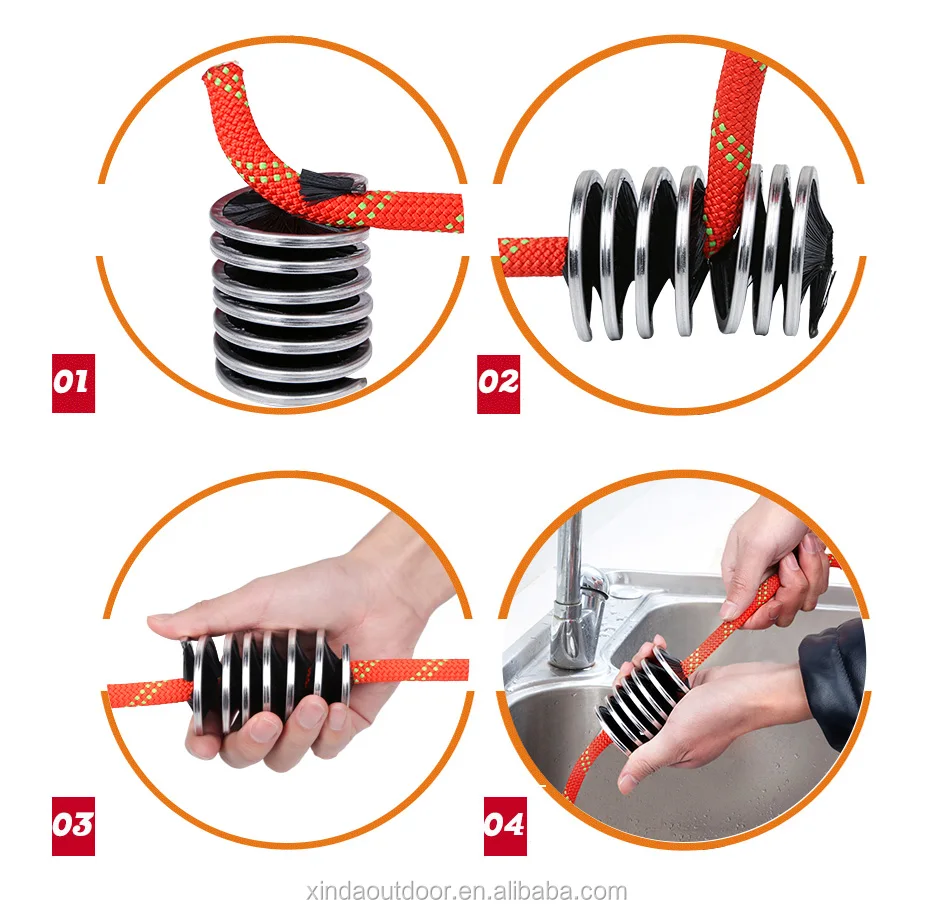 01

02

03

04

xindaoutdoor.en.alibaba.com