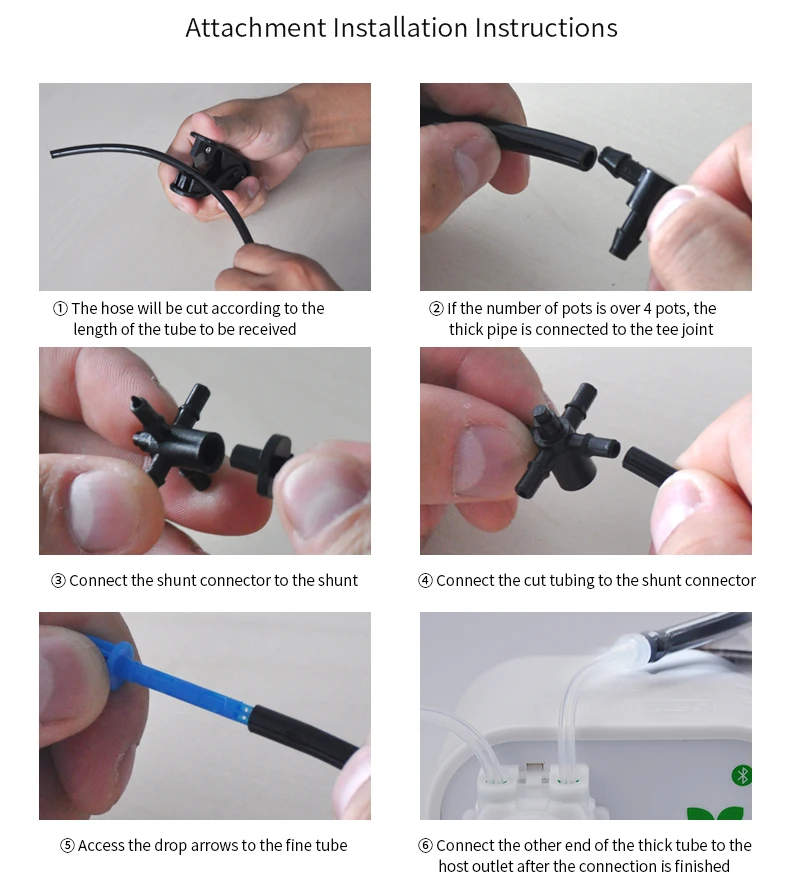 Attachment Installation Instructions

① The hose will be cut according to the length of the tube to be received

② If the number of pots is over 4 pots, the thick pipe is connected to the tee joint

③ Connect the shunt connector to the shunt

④ Connect the cut tubing to the shunt connector

⑤ Access the drop arrows to the fine tube

⑥ Connect the other end of the thick tube to the host outlet after the connection is finished