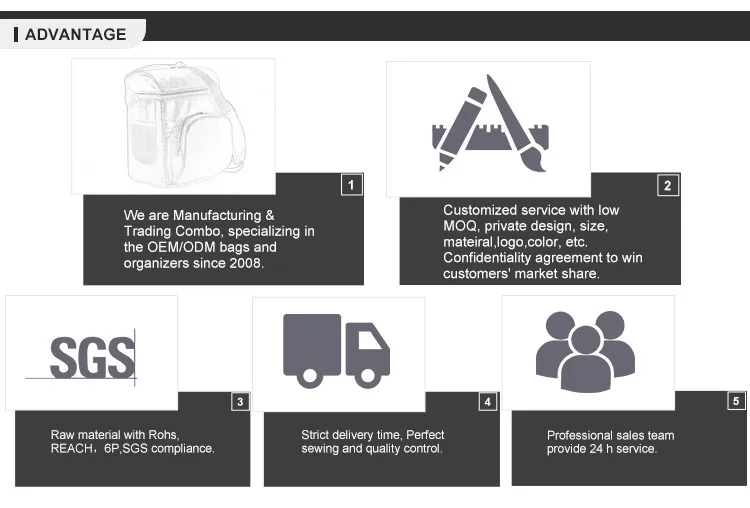 ADVANTAGE

1

We are Manufacturing & Trading Combo, specializing in the OEM/ODM bags and organizers since 2008.

2

Customized service with low MOQ, private design, size, mateiral,logo,color, etc. Confidentiality agreement to win customers' market share.

SGS

3

Raw material with Rohs, REACH，6P,SGS compliance.

4

Strict delivery time, Perfect sewing and quality control.

5

Professional sales team provide 24 h service.