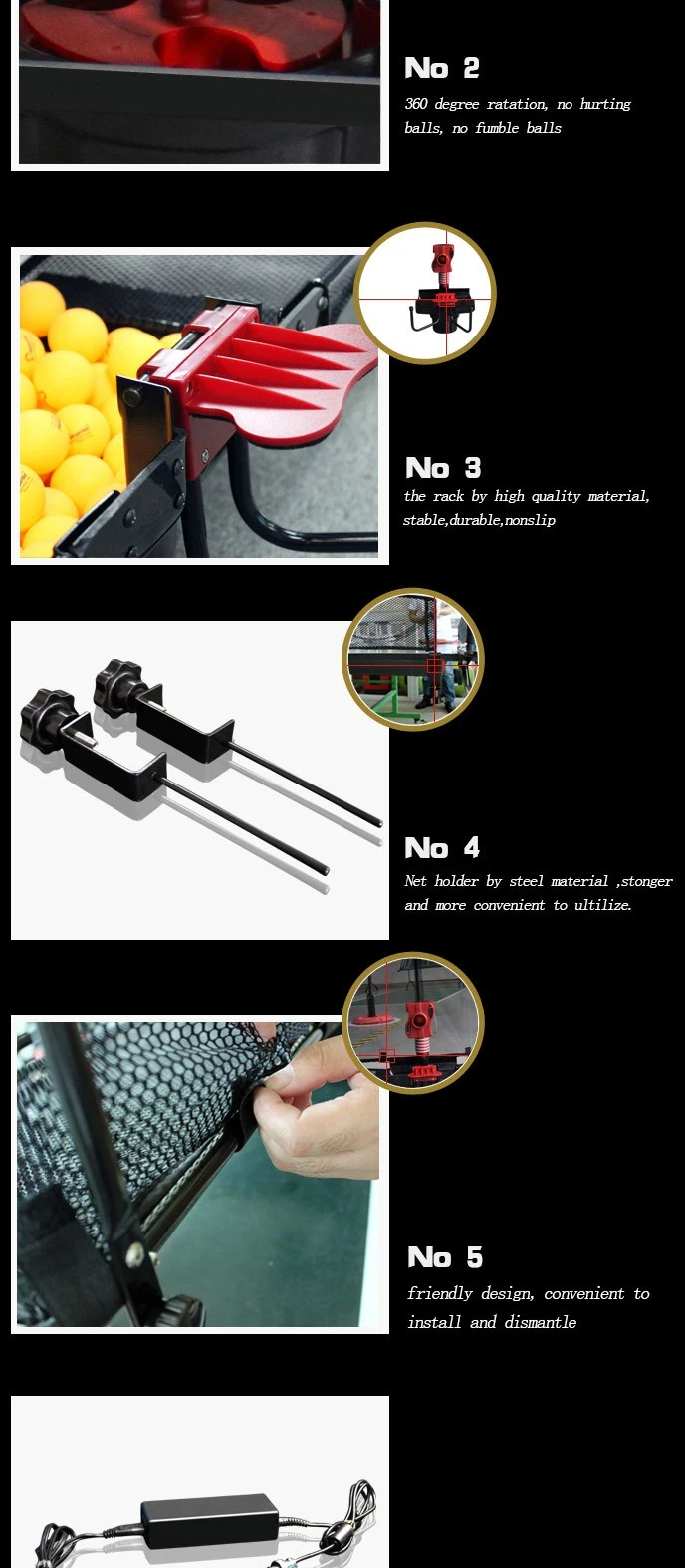 No 2

360 degree ratation, no hurting balls, no fumble balls

No 3

the rack by high quality material, stable,durable,nonslip

No 4

Net holder by steel material ,stonger and more convenient to ultilize.

No 5

friendly design, convenient to install and dismantle