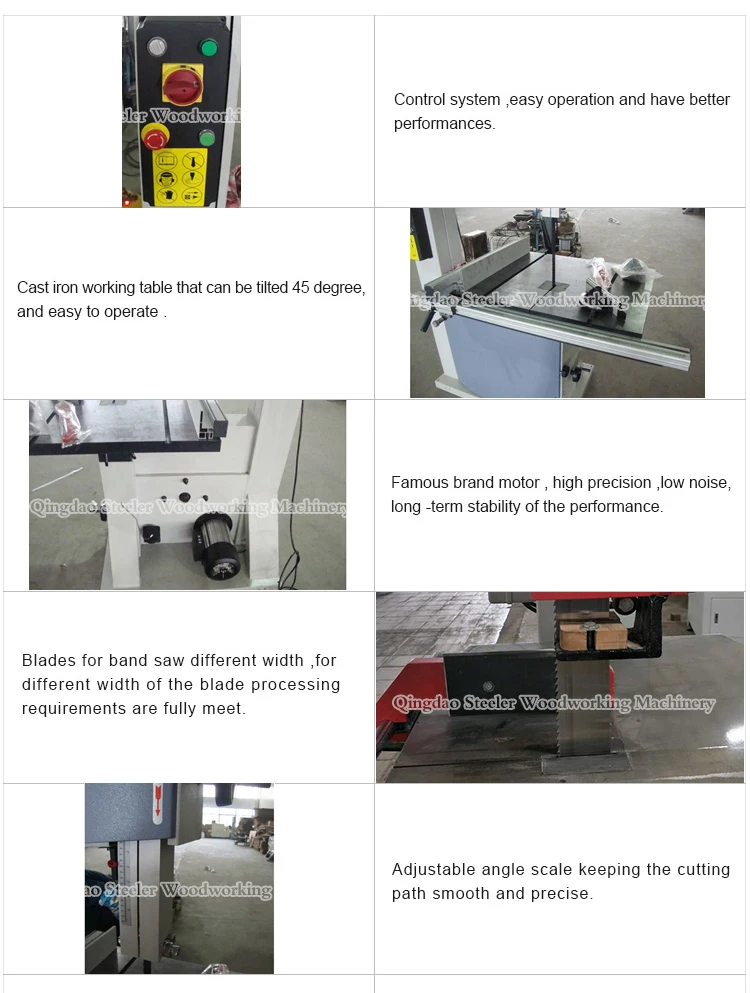 | | |
|---|---|
| eler Woodworki | Control system ,easy operation and have better performances. |
| Cast iron working table that can be tilted 45 degree, and easy to operate . | ingdao Steeler Woodworking Machiner |
| Qingdao Steeler Woodworking Machinery | Famous brand motor , high precision ,low noise, long -term stability of the performance. |
| Blades for band saw different width ,for different width of the blade processing requirements are fully meet. | Qingdao Steeler Woodworking Machinery |
| ao Steeler Woodworking | Adjustable angle scale keeping the cutting path smooth and precise. |