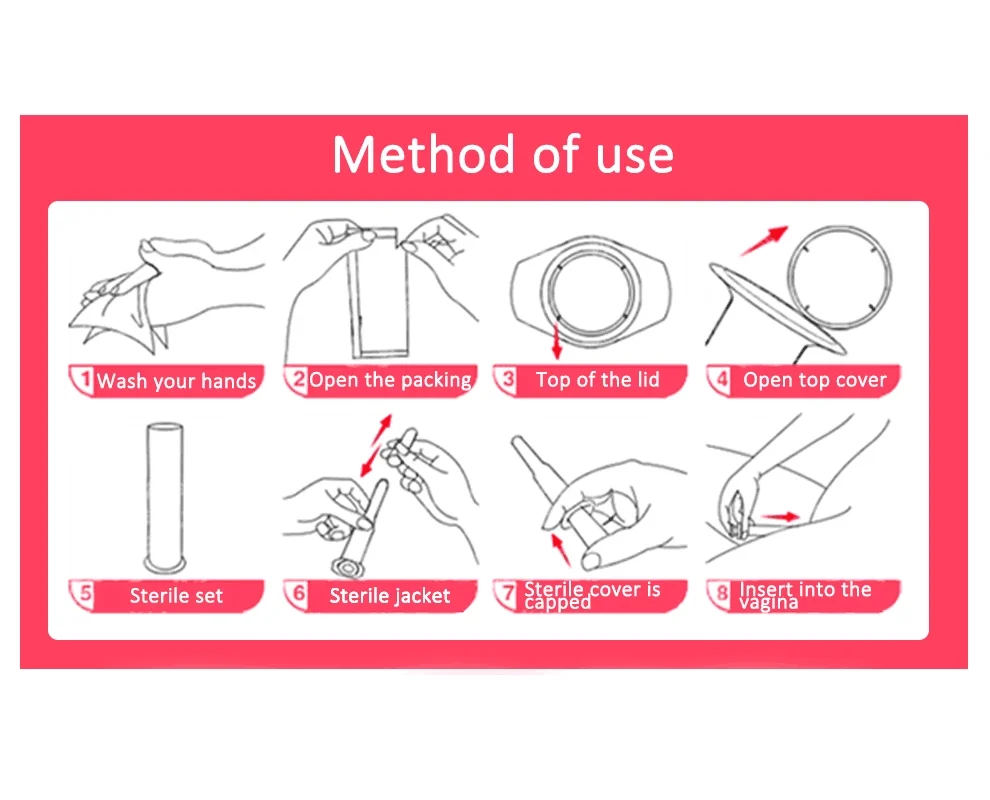 Method of use

1 Wash your hands

2 Open the packing

3 Top of the lid

4 Open top cover

5 Sterile set

6 Sterile jacket

7 Sterile cover is capped

8 Insert into the vagina