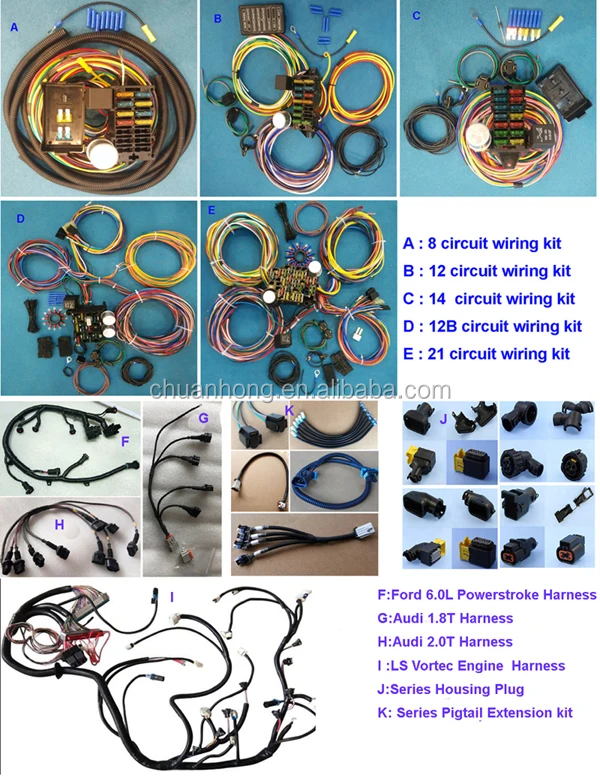 A

B

C

D

E

A : 8 circuit wiring kit
B : 12 circuit wiring kit
C : 14 circuit wiring kit
D : 12B circuit wiring kit
E : 21 circuit wiring kit

chuanhong.en.alibaba.com

F

G

K

J

H

I

F:Ford 6.0L Powerstroke Harness
G:Audi 1.8T Harness
H:Audi 2.0T Harness
I :LS Vortec Engine Harness
J:Series Housing Plug
K: Series Pigtail Extension kit