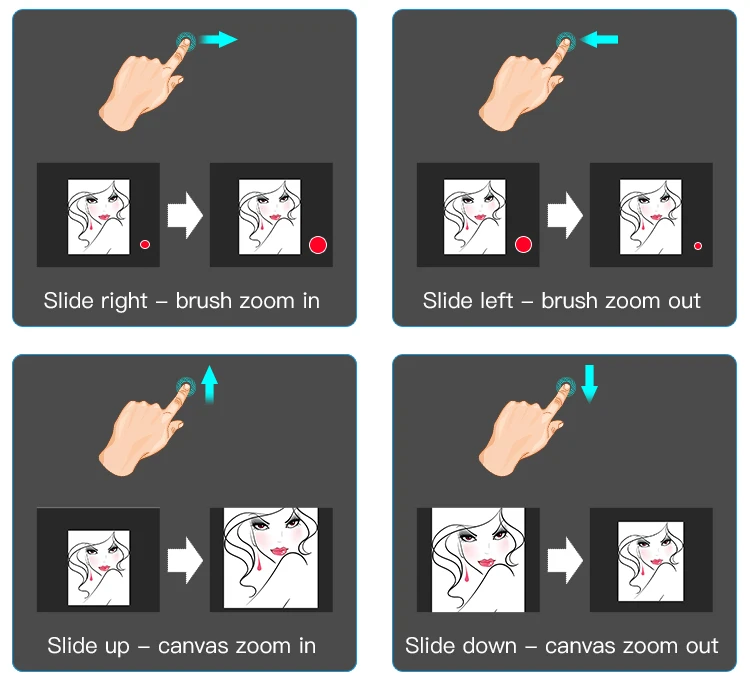 Slide right – brush zoom in

Slide left – brush zoom out

Slide up – canvas zoom in

Slide down – canvas zoom out