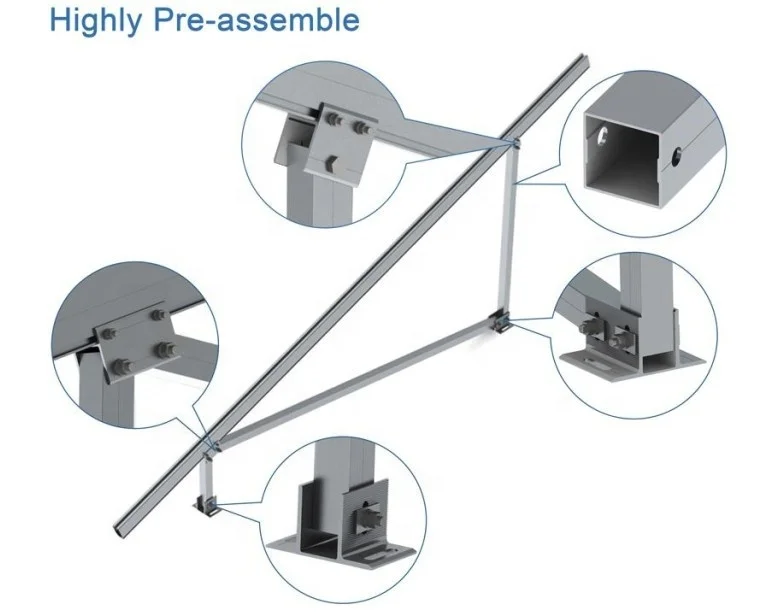 Highly Pre-assemble