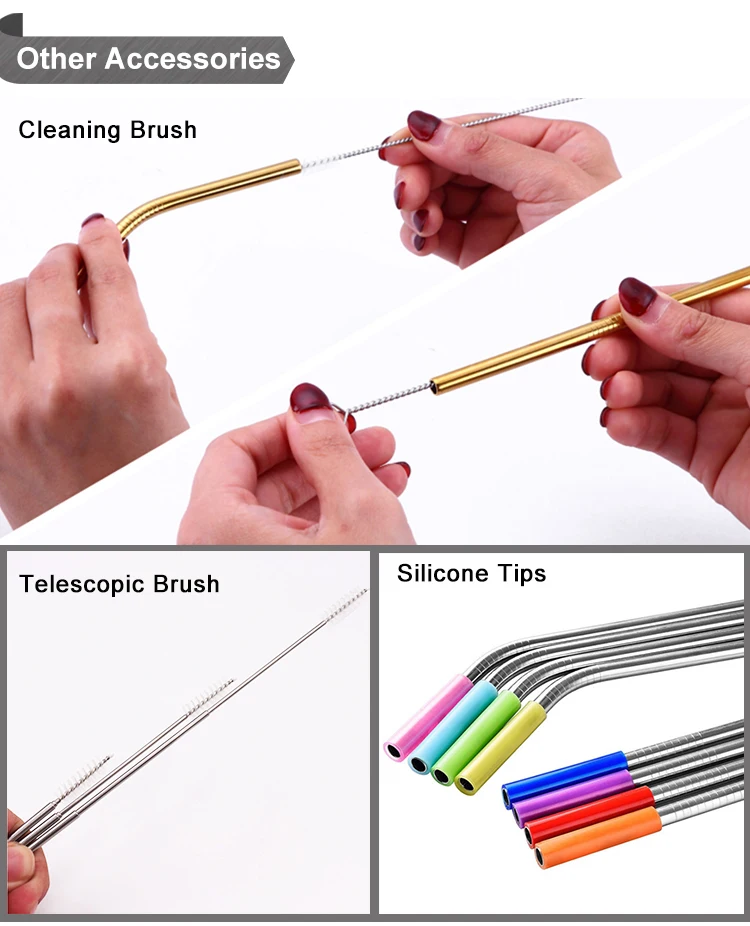 Other Accessories

Cleaning Brush

Telescopic Brush

Silicone Tips