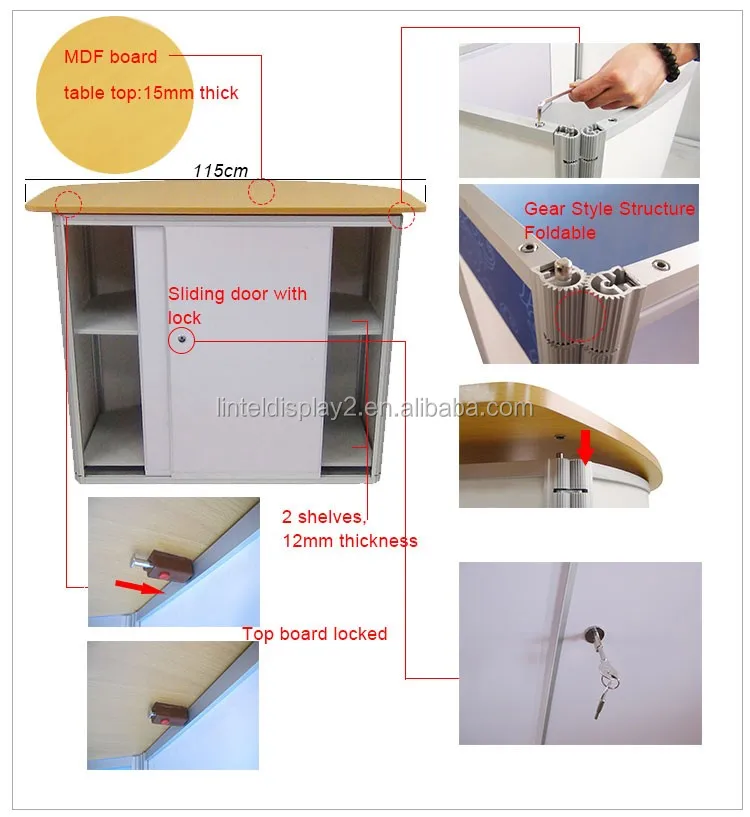 MDF board

table top:15mm thick

115cm

Gear Style Structure
Foldable

Sliding door with lock

linteldisplay2.en.alibaba.com

2 shelves,
12mm thickness

Top board locked