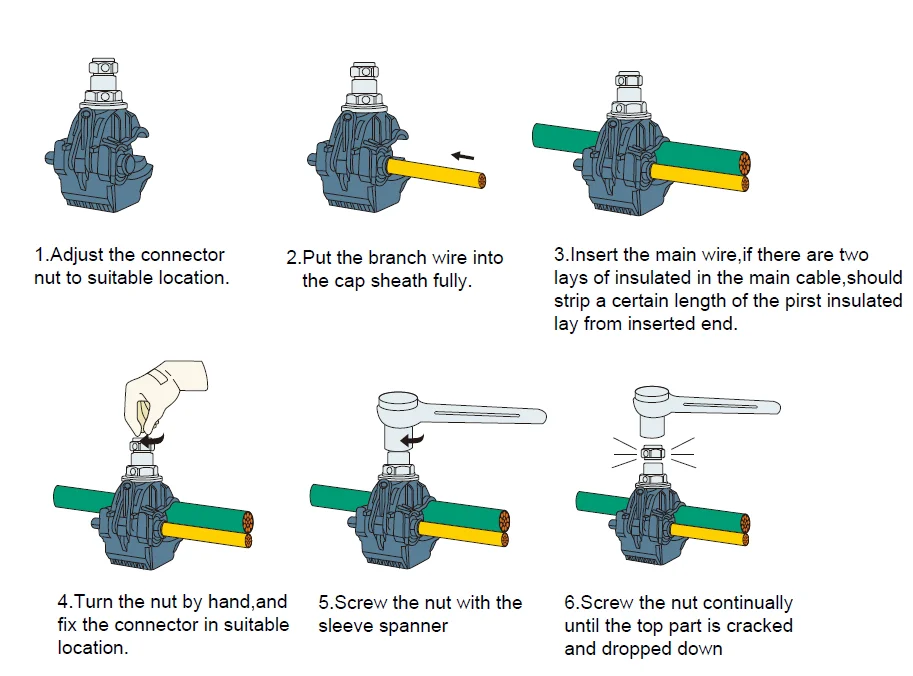 1.Adjust the connector nut to suitable location.

2.Put the branch wire into the cap sheath fully.

3.Insert the main wire,if there are two lays of insulated in the main cable,should strip a certain length of the pirst insulated lay from inserted end.

4.Turn the nut by hand,and fix the connector in suitable location.

5.Screw the nut with the sleeve spanner

6.Screw the nut continually until the top part is cracked and dropped down