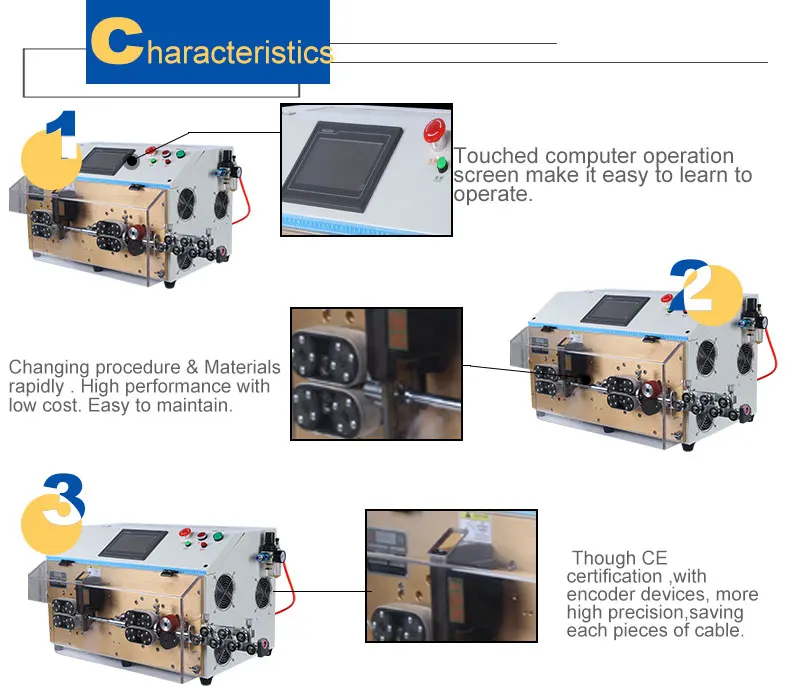 Characteristics

1

Touched computer operation screen make it easy to learn to operate.

2

Changing procedure & Materials rapidly . High performance with low cost. Easy to maintain.

3

Though CE certification ,with encoder devices, more high precision,saving each pieces of cable.