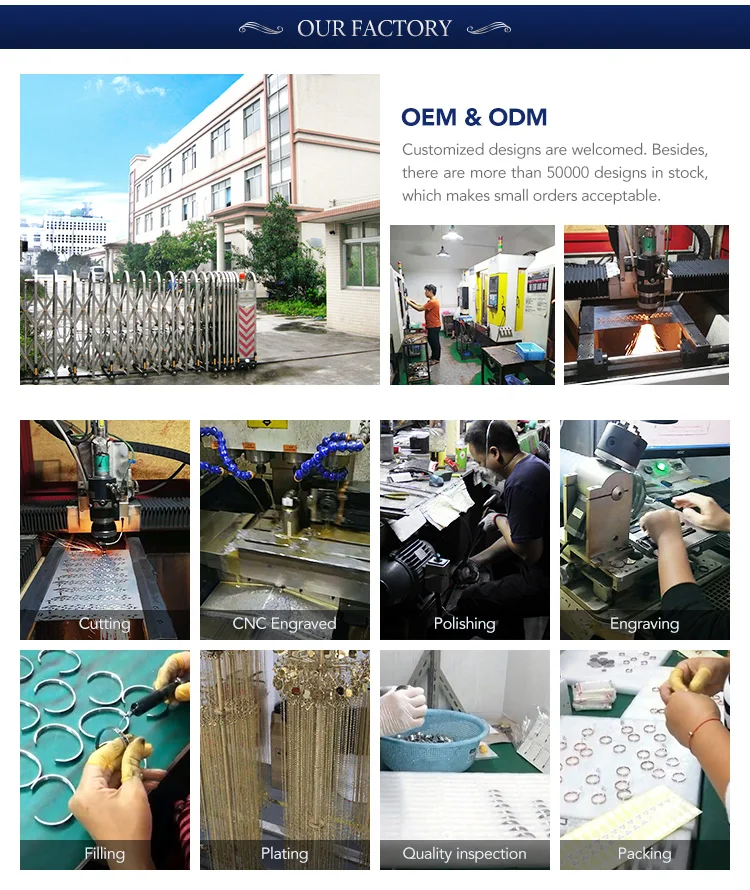 OUR FACTORY

OEM & ODM

Customized designs are welcomed. Besides, there are more than 50000 designs in stock, which makes small orders acceptable.

Cutting

CNC Engraved

Polishing

Engraving

Filling

Plating

Quality inspection

Packing